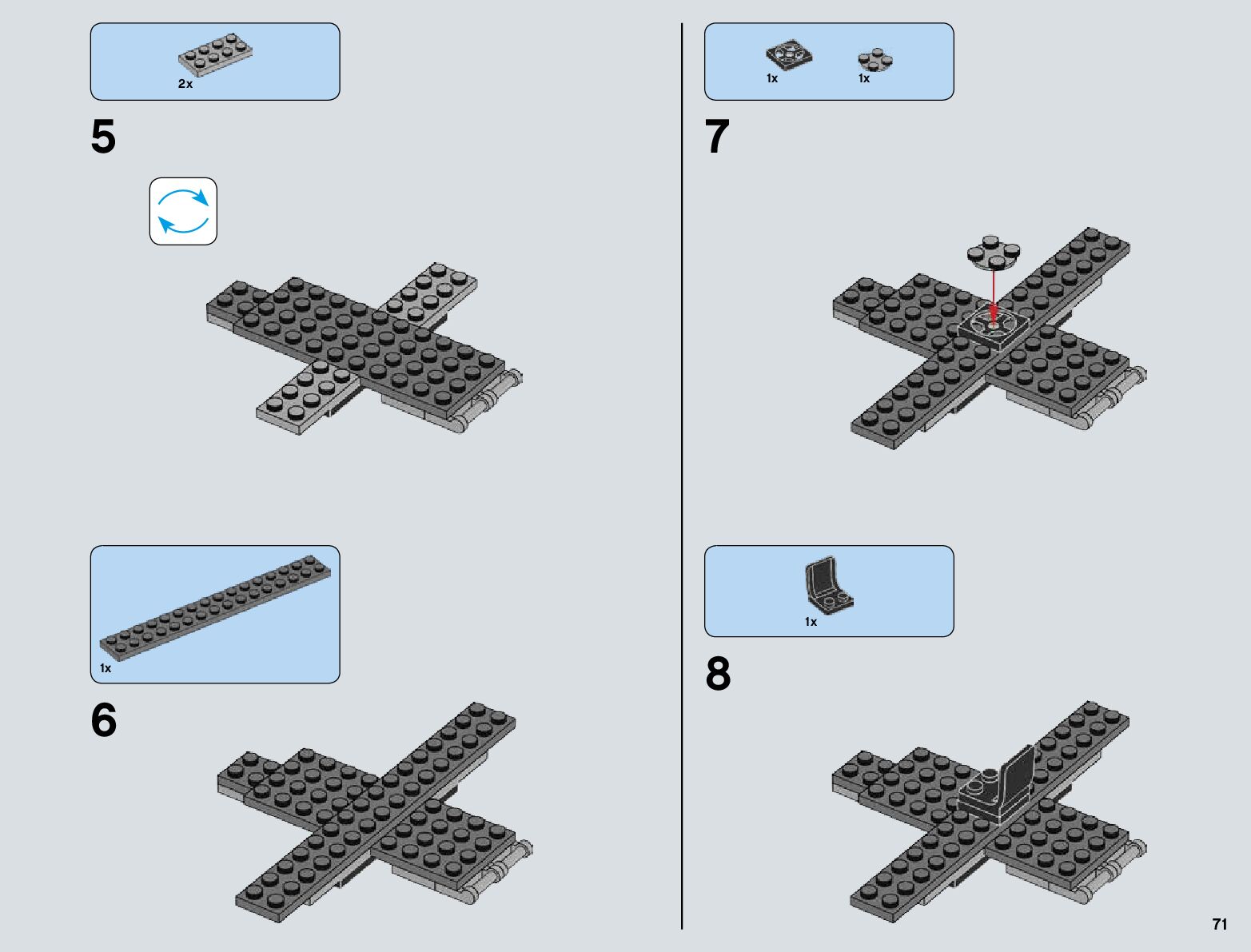 2x

5

1x

6

1x 1x

7

1x

8

71