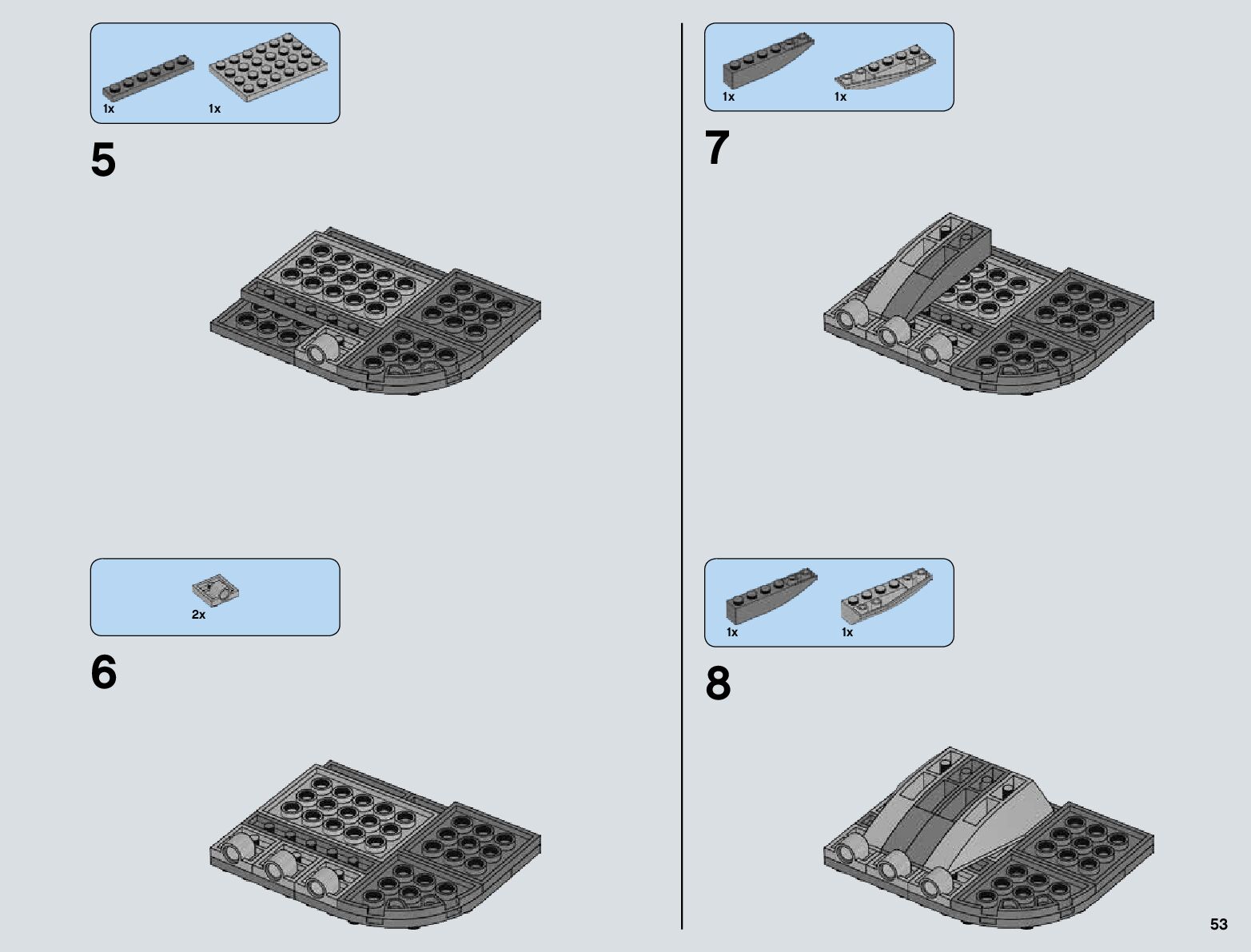 1x 1x

5

2x

6

1x 1x

7

1x 1x

8

53