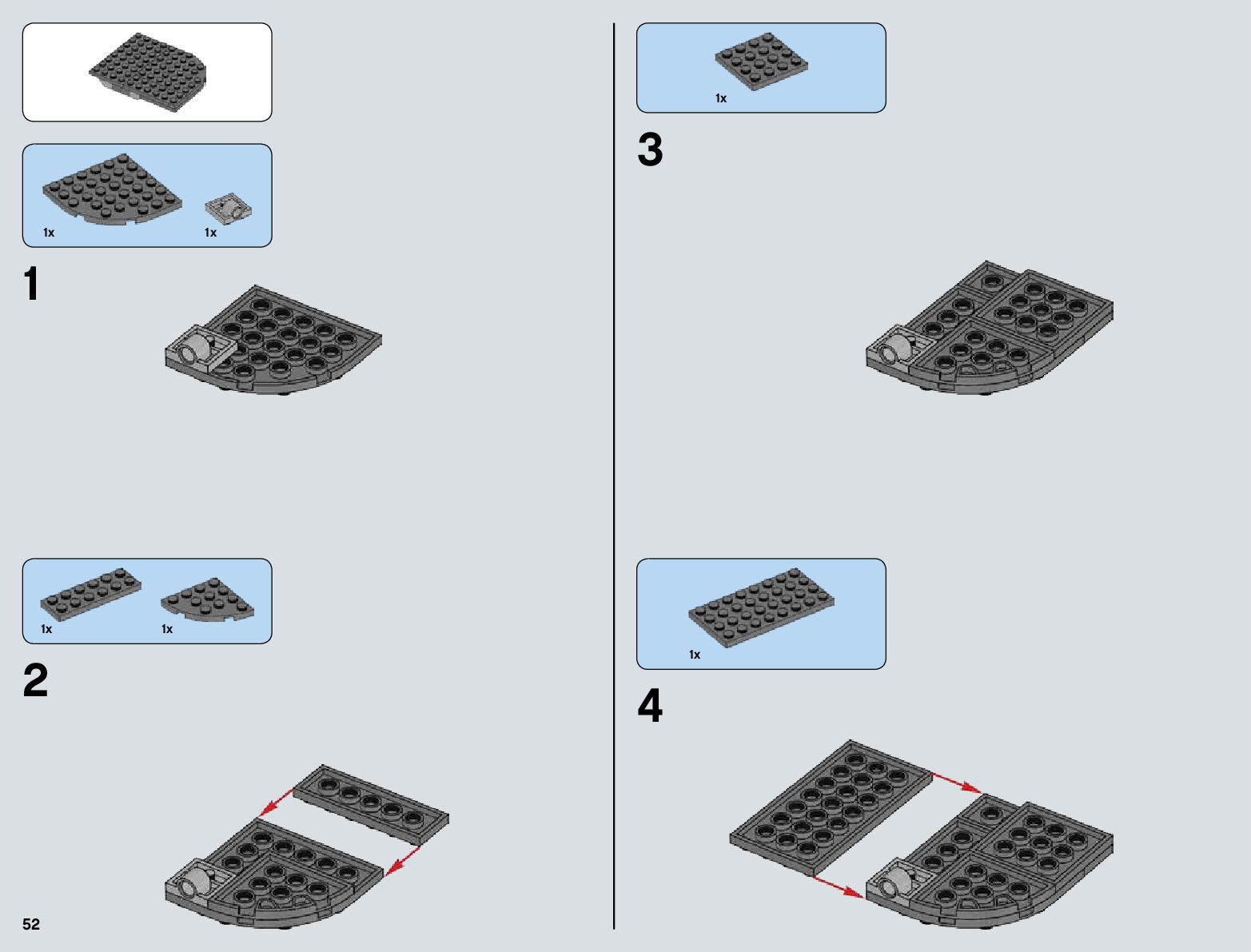 1x

1x

1

1x

1x

2

52

1x

3

1x

4