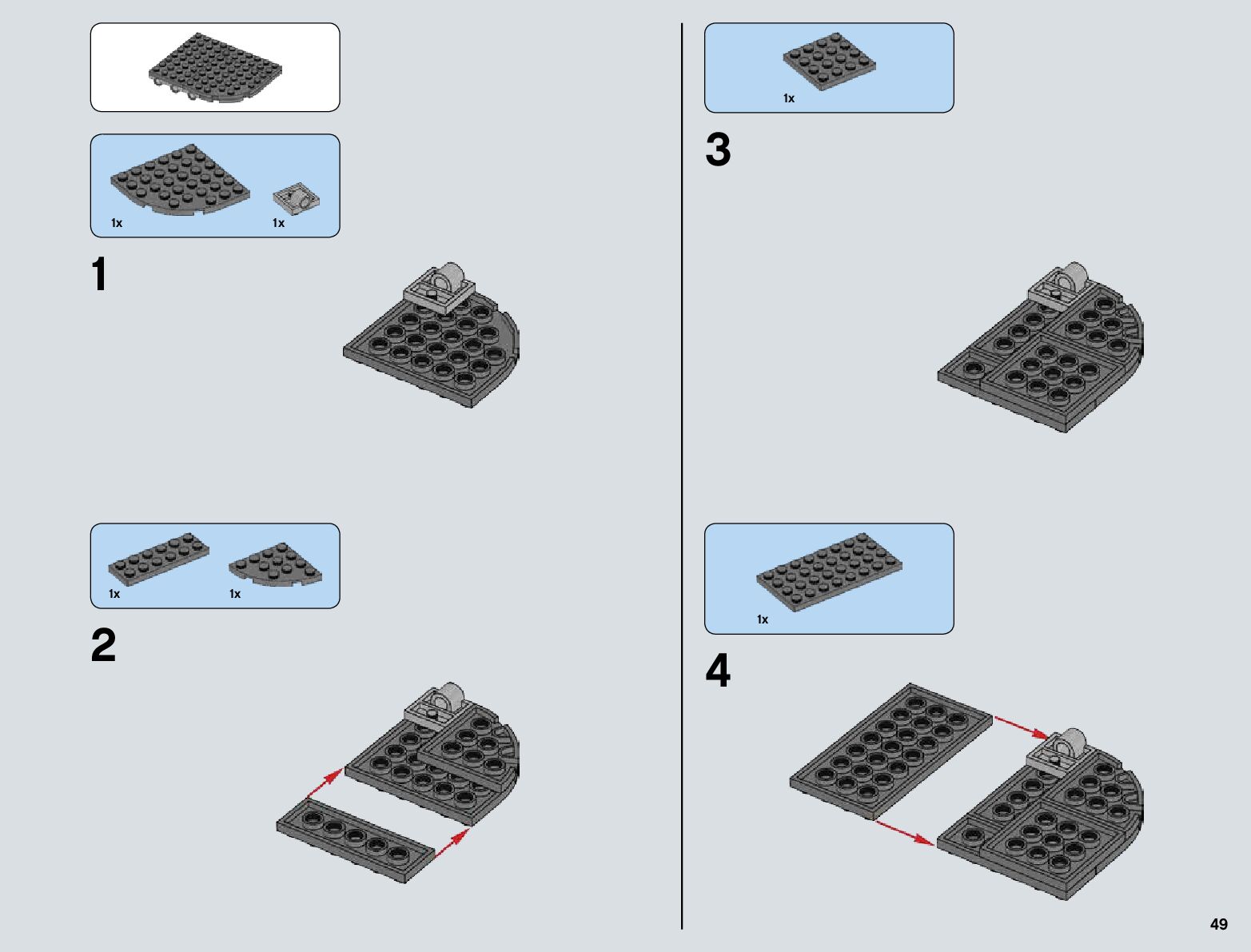 1x 1x

1

1x 1x

2

1x

3

1x

4

49