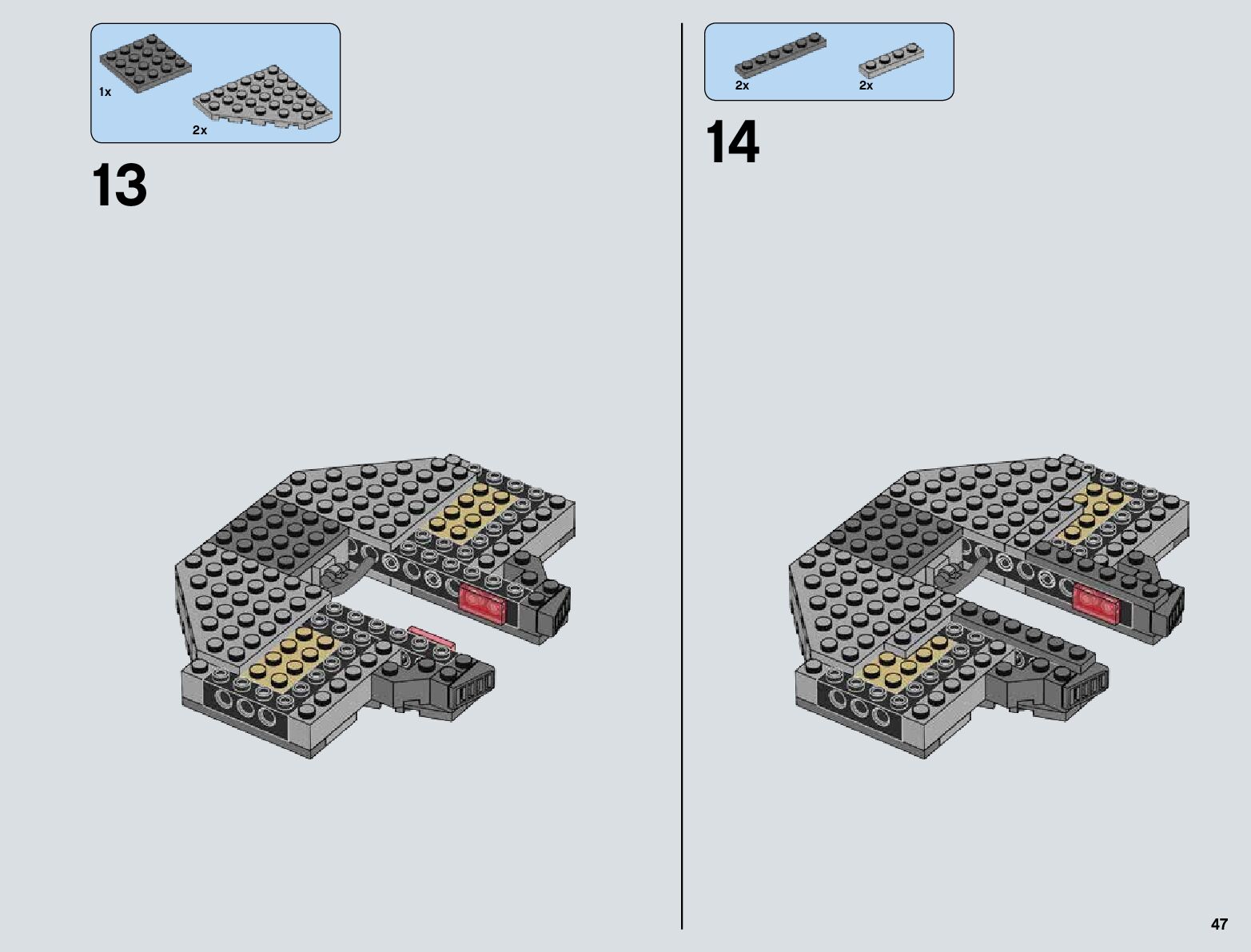 1x
2x

13

2x
2x

14

47