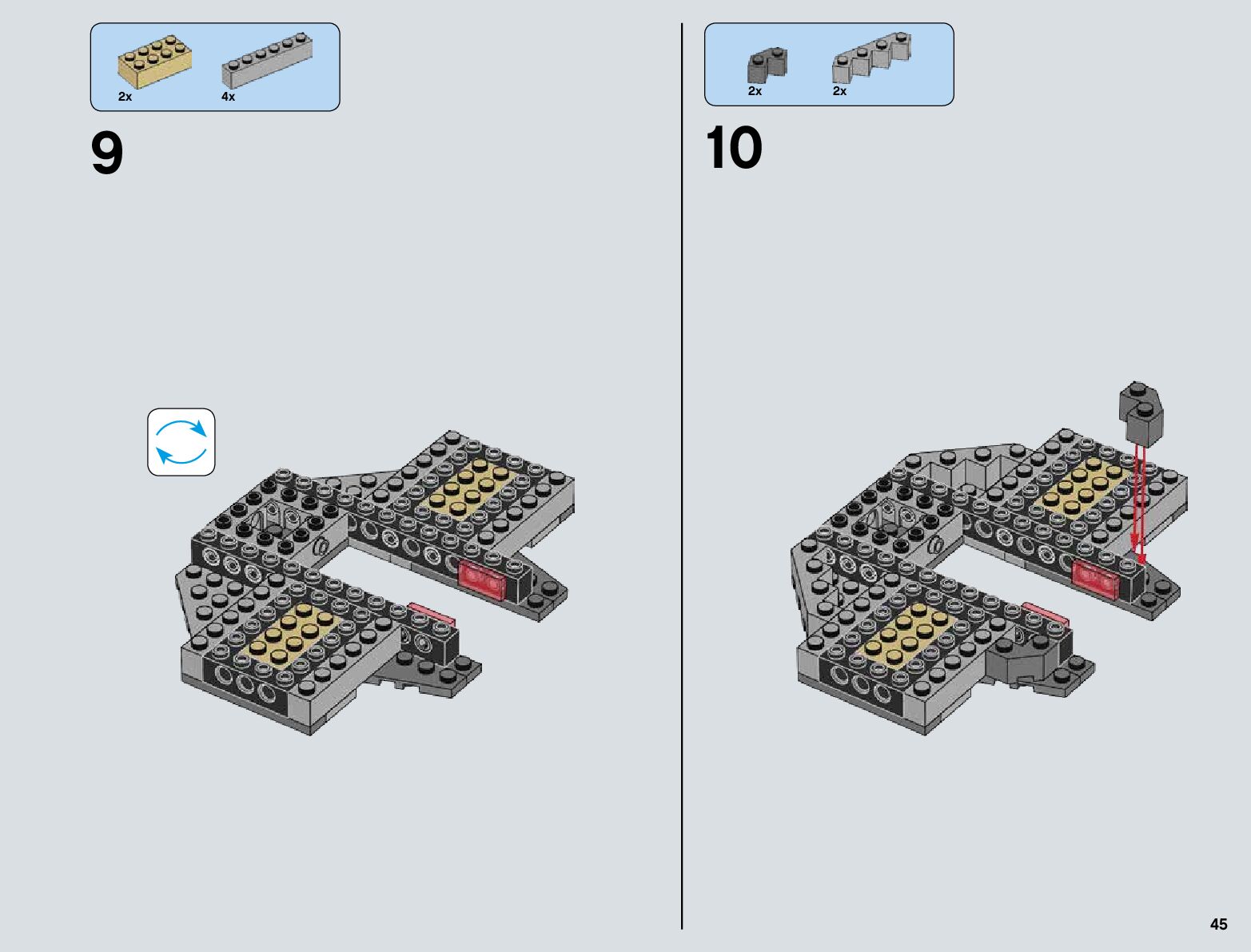 2x
4x

9

2x
2x

10

45