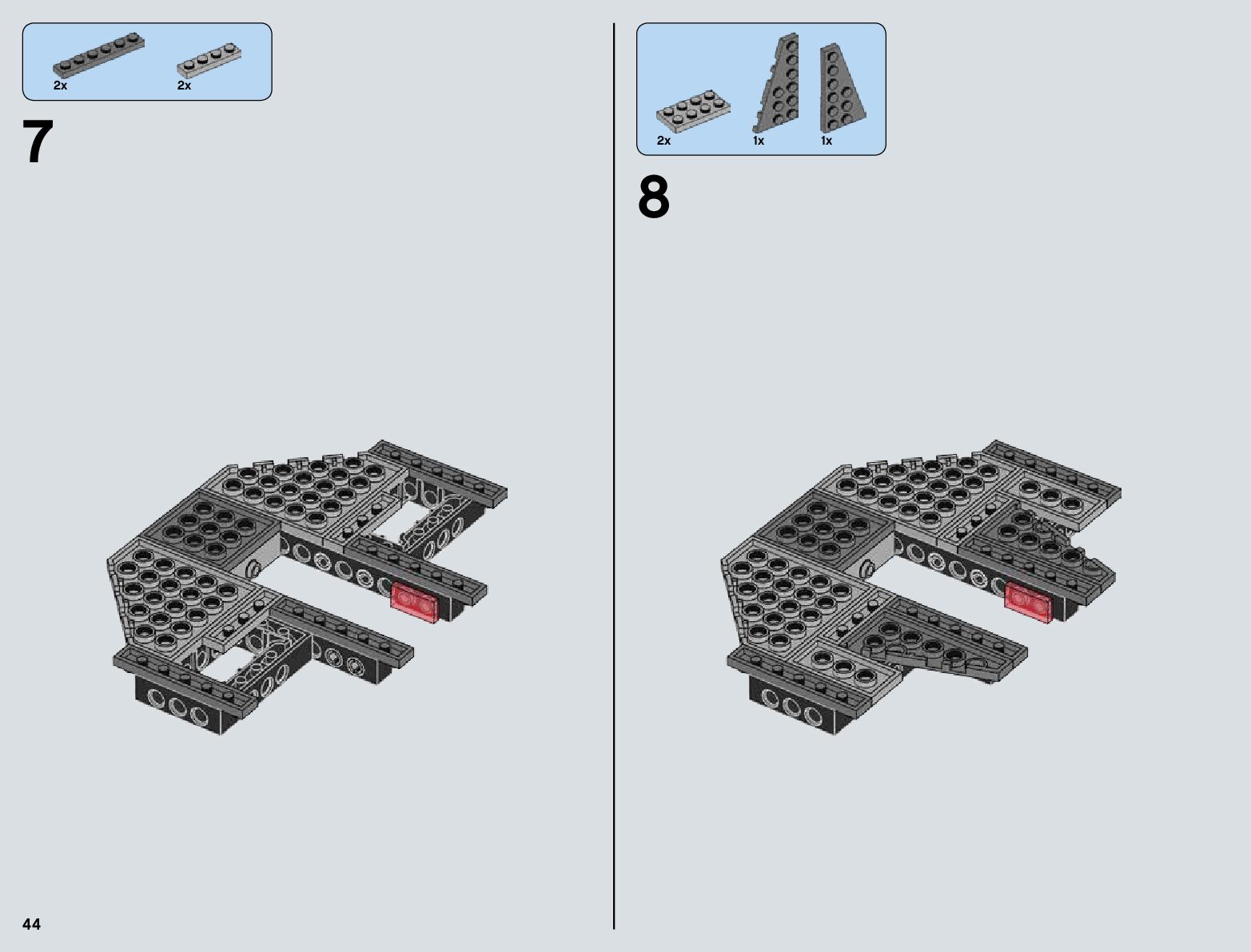 2x
2x

7

2x
1x
1x

8

44