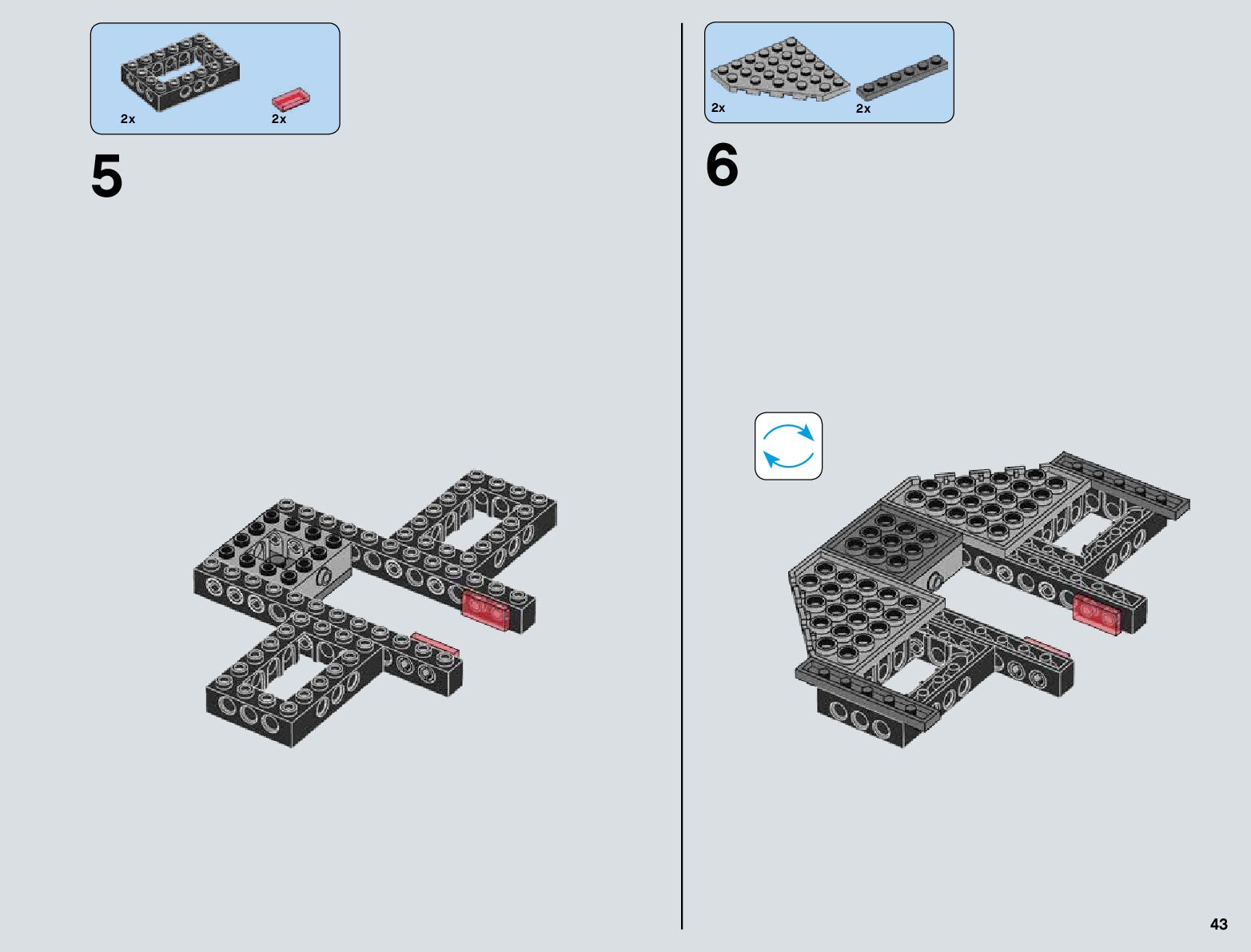 2x
2x

5

2x
2x

6

43