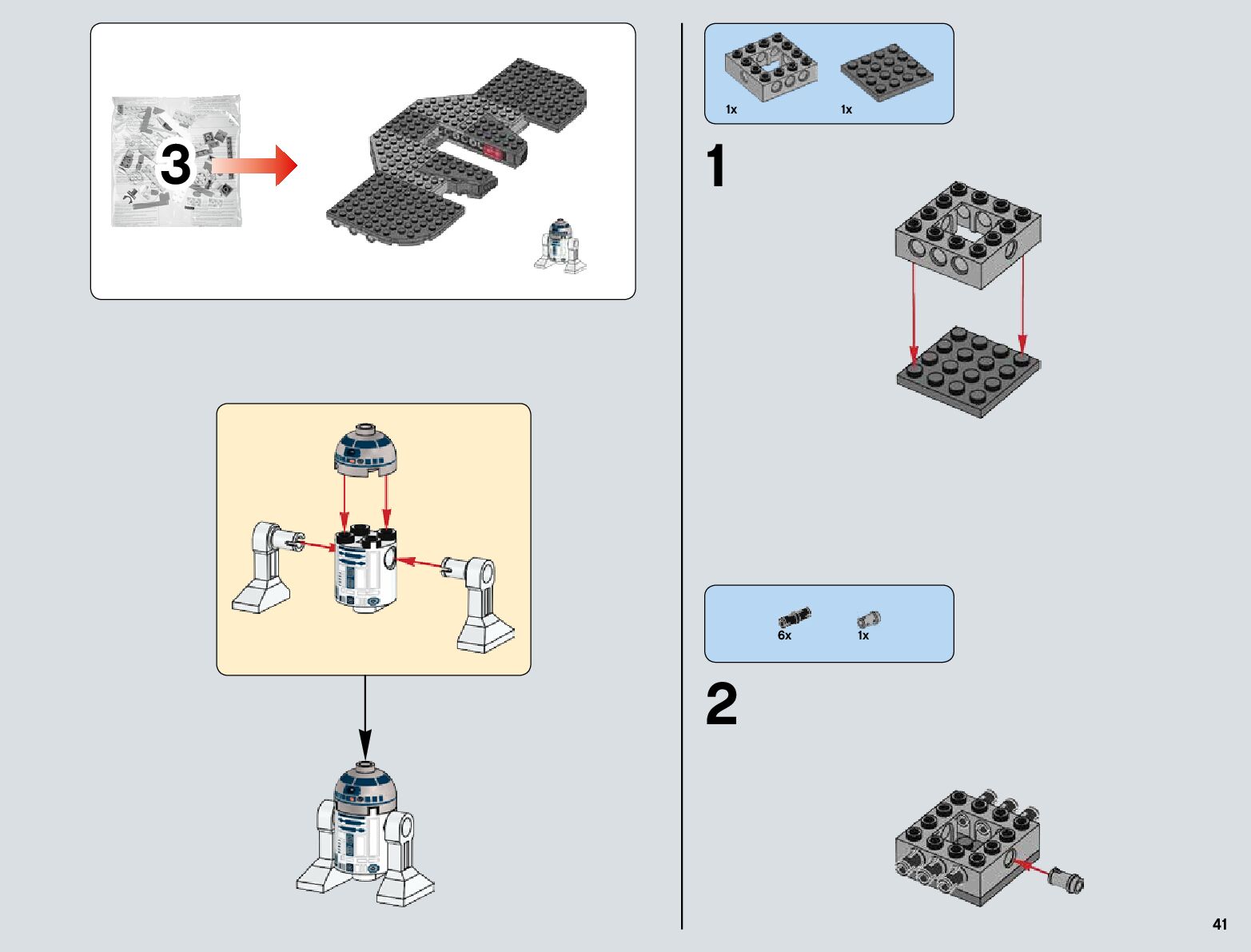 3

1x

1x

1

6x

1x

2

41