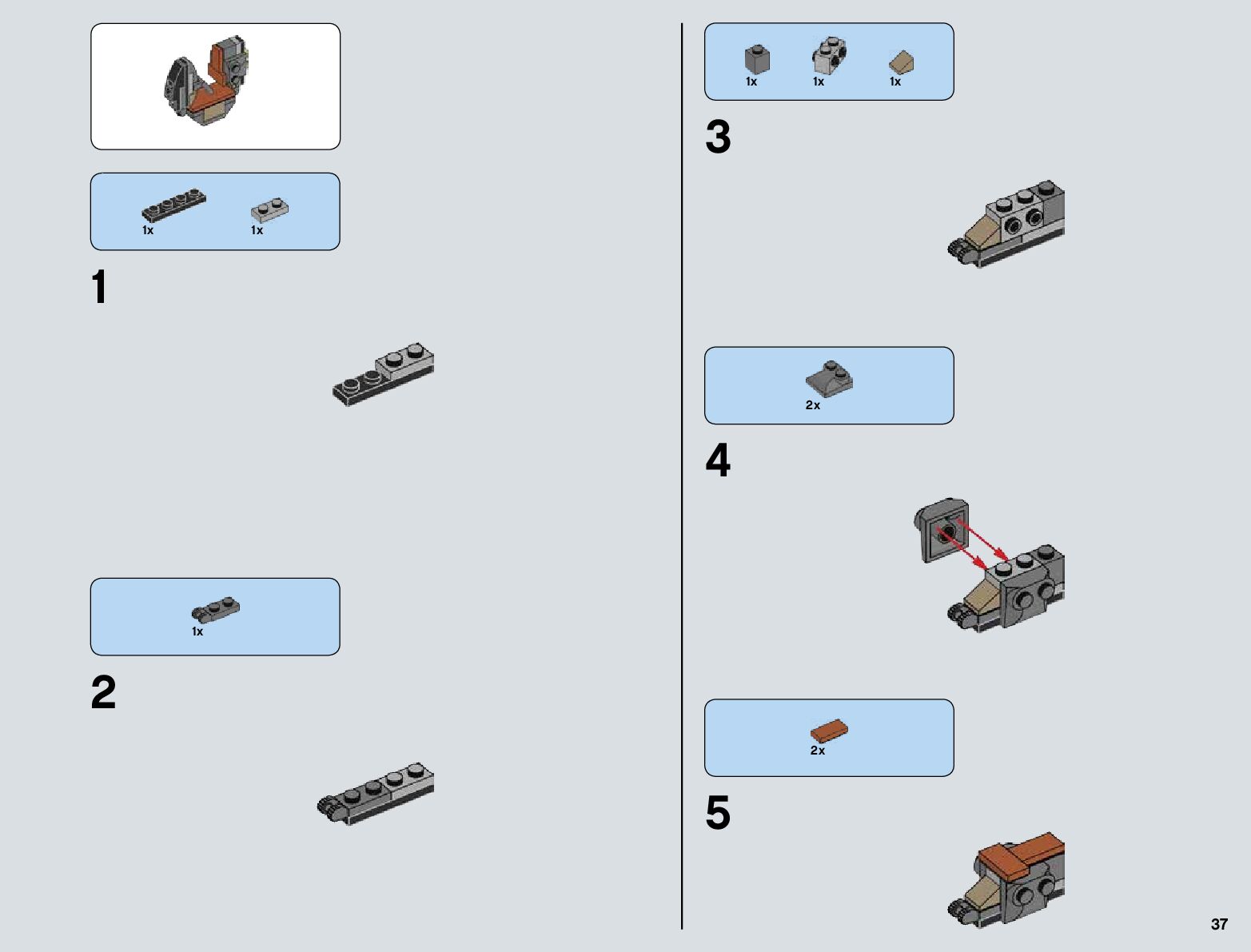 1x
1x

1

1x

2

1x
1x
1x

3

2x

4

2x

5

37