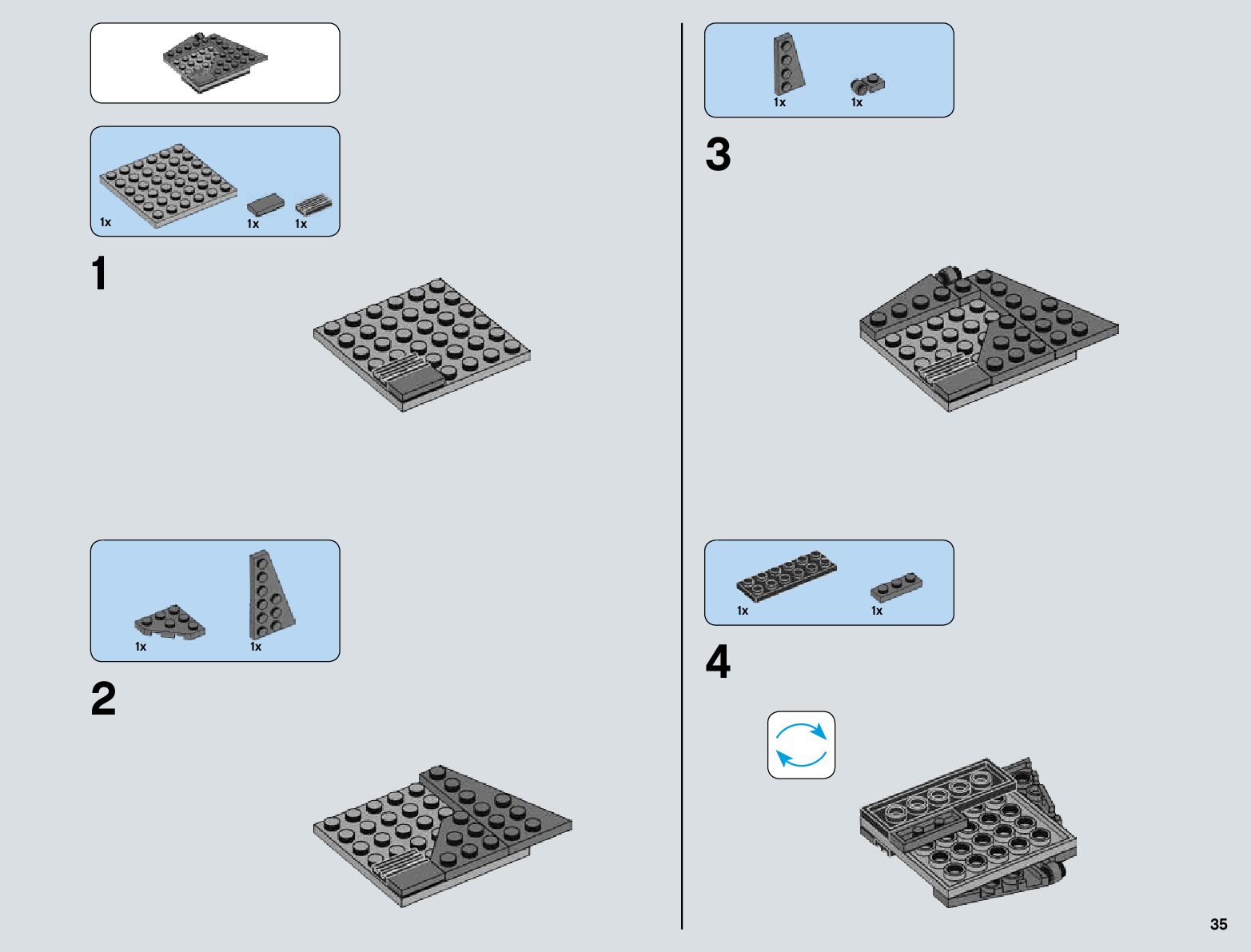 1x 1x 1x

1

1x 1x

2

1x 1x

3

1x 1x

4

35