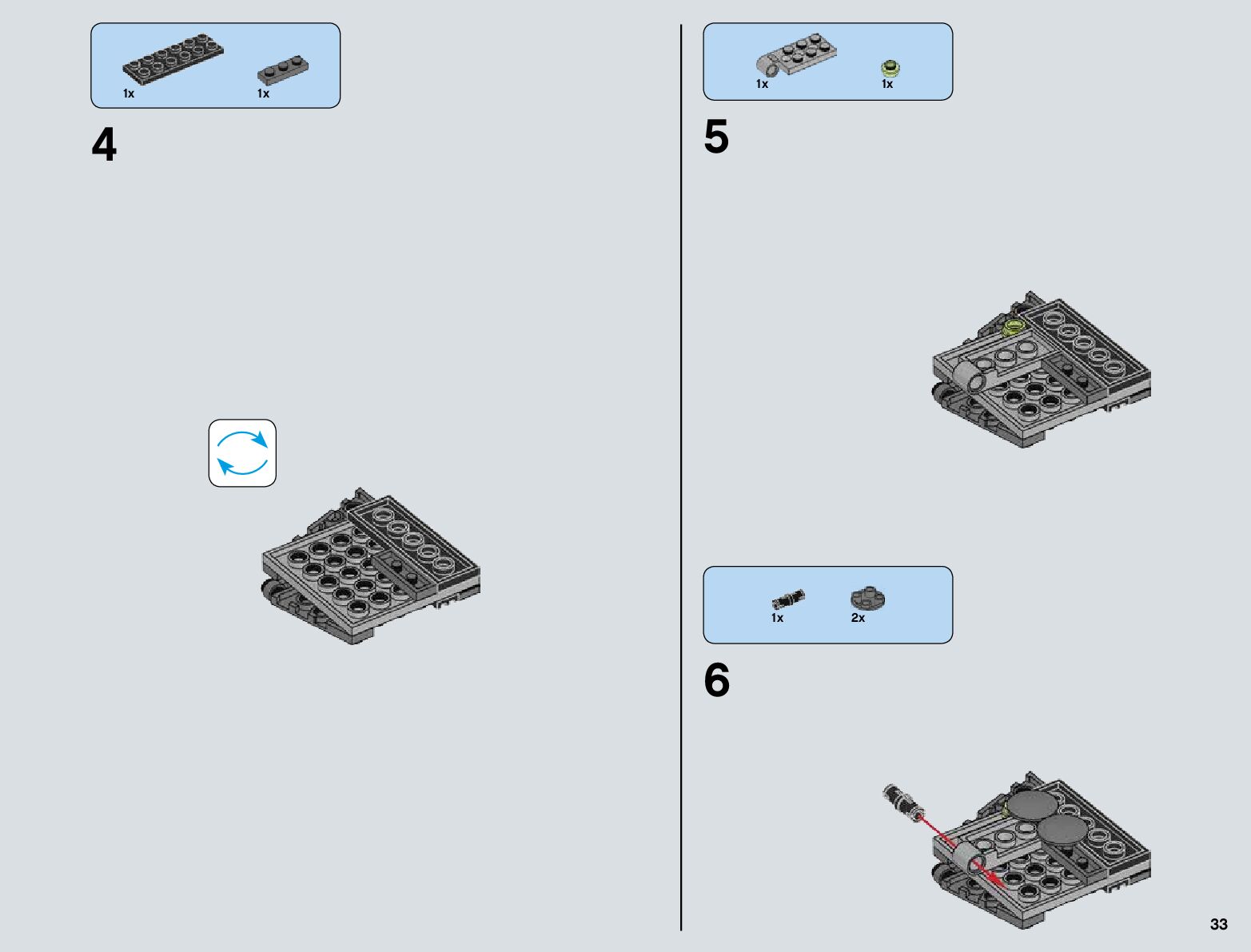 1x 1x

4

1x 1x

5

1x 2x

6

33