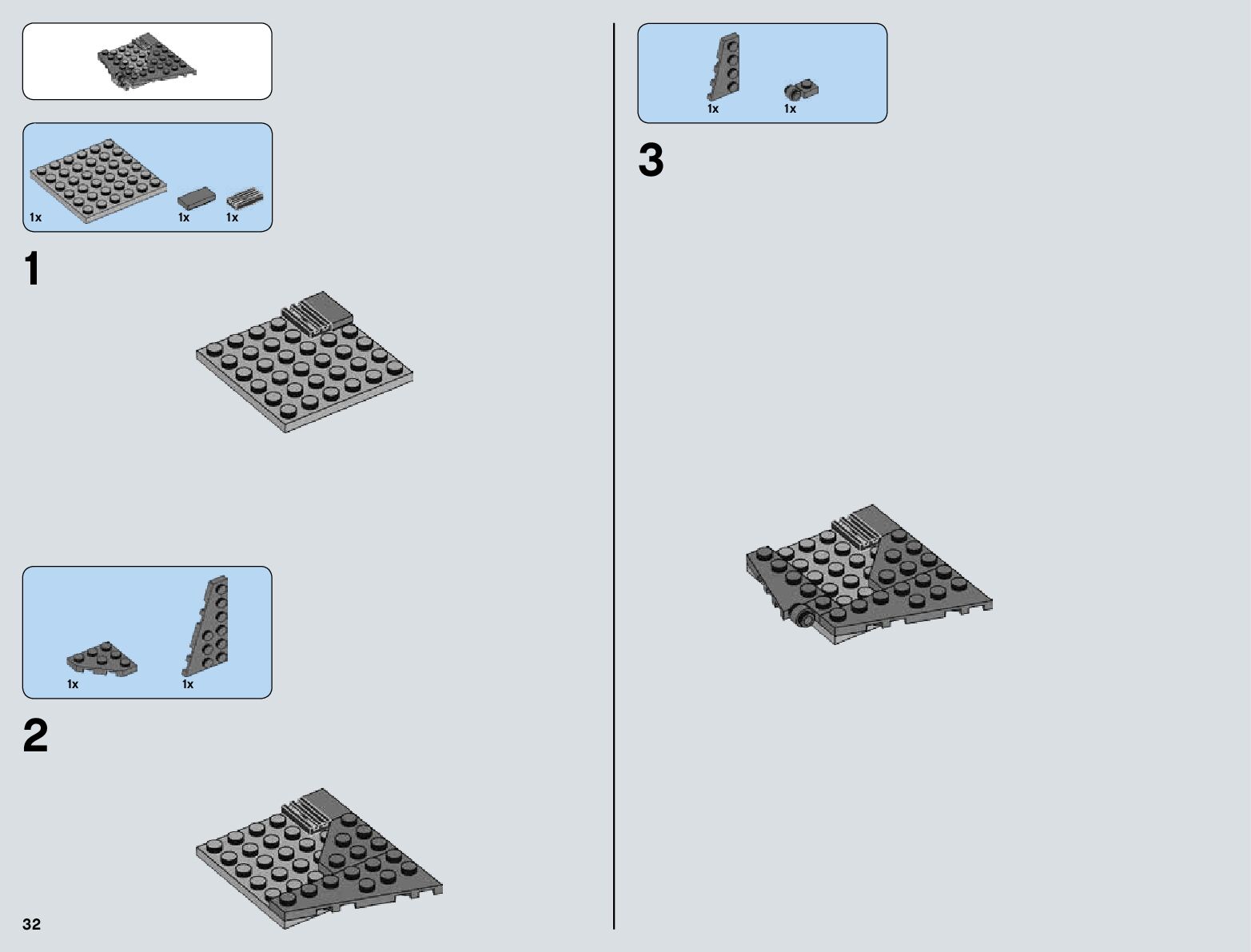 1x 1x 1x

1

1x 1x

2

32

1x 1x

3