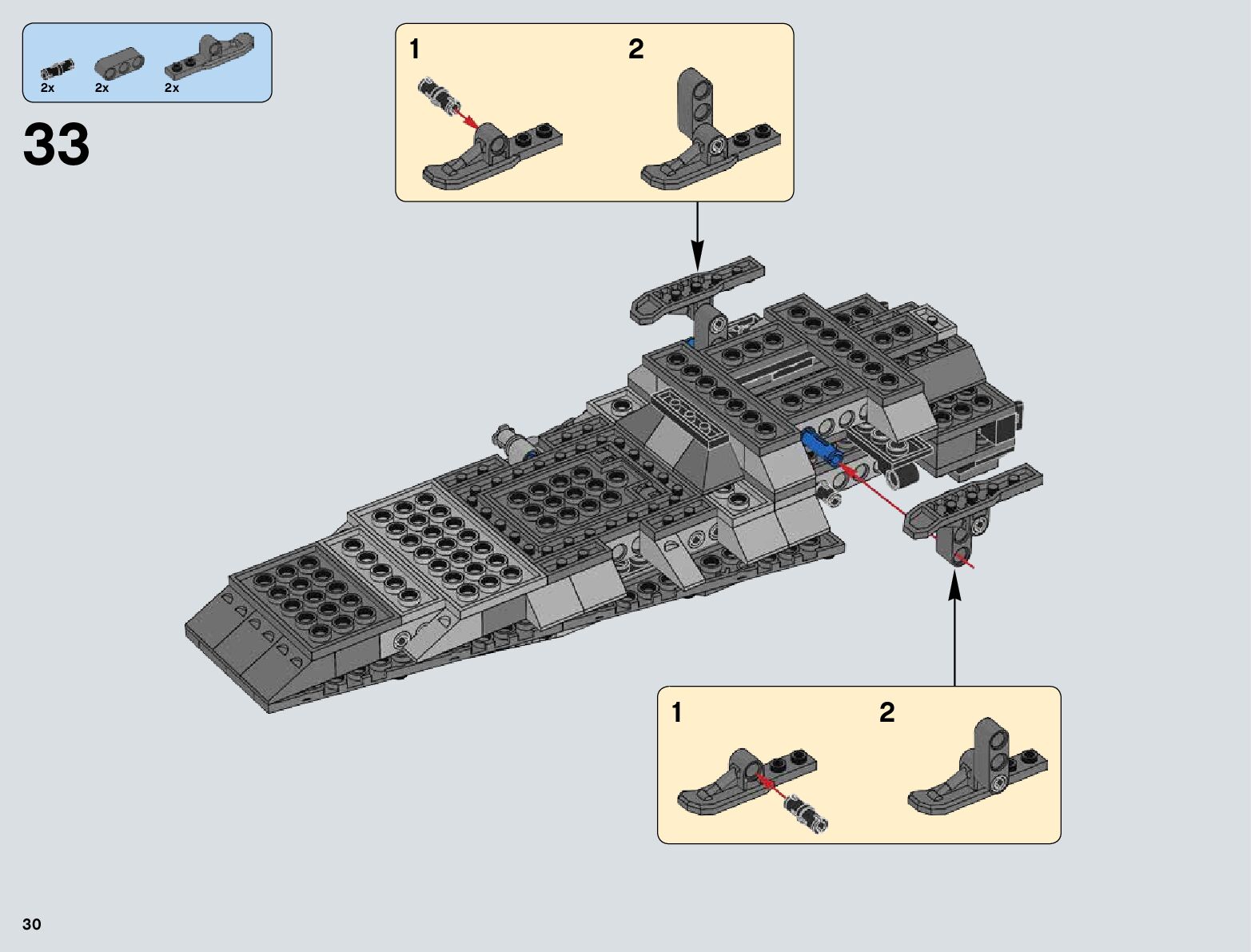 2x 2x 2x

33

1 2

1 2

30