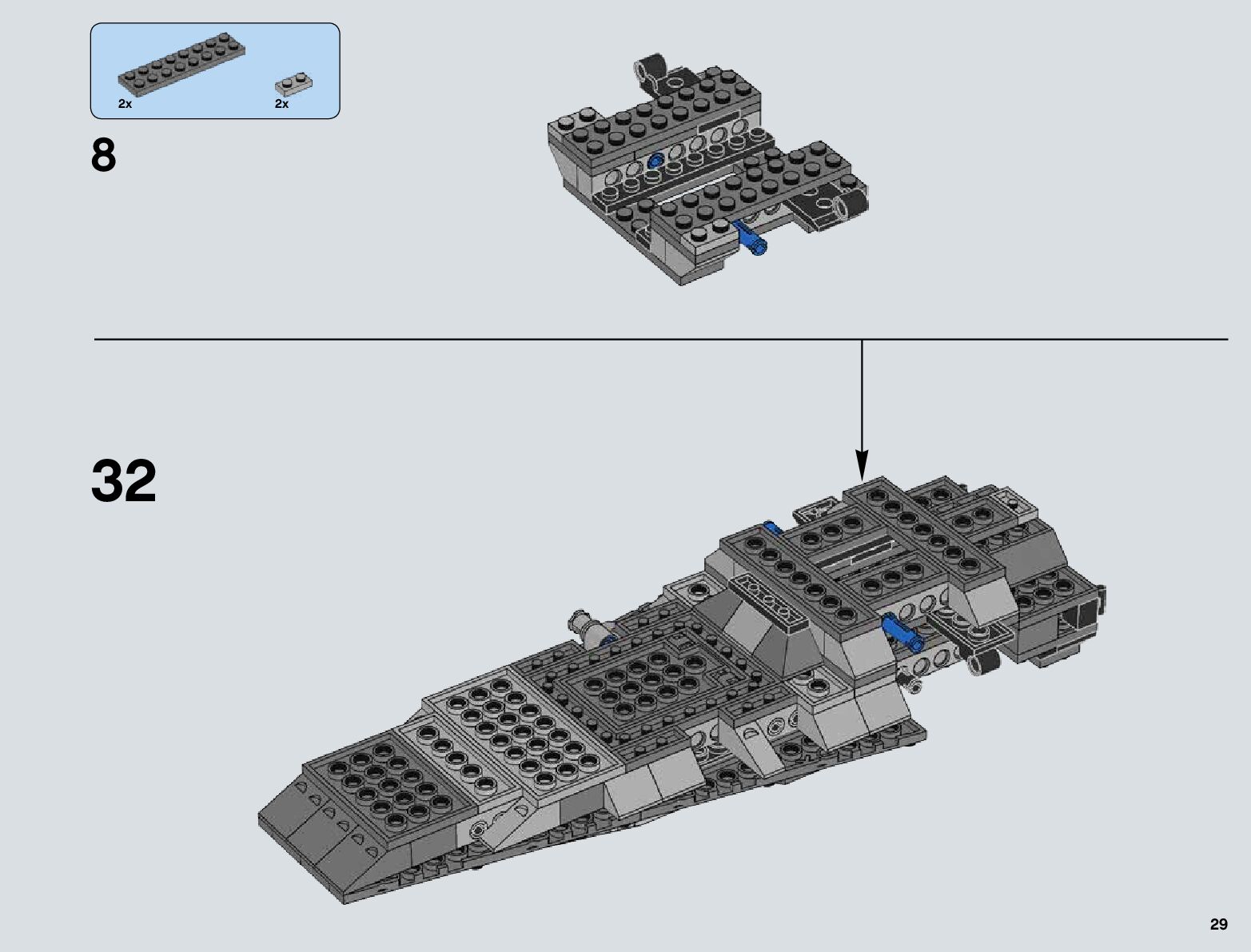 2x
2x

8

32

29