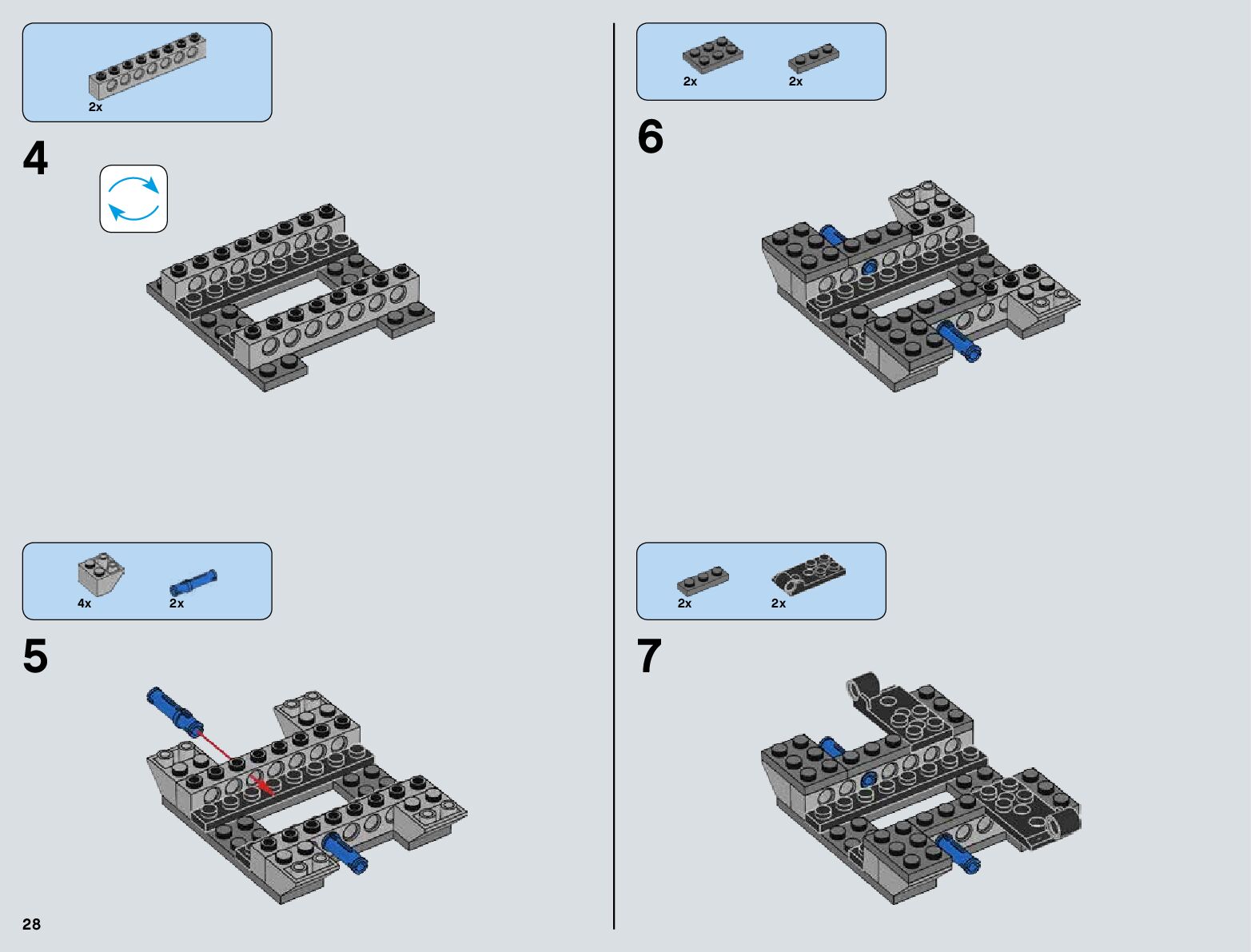 2x

4

4x 2x

5

28

2x 2x

6

2x 2x

7