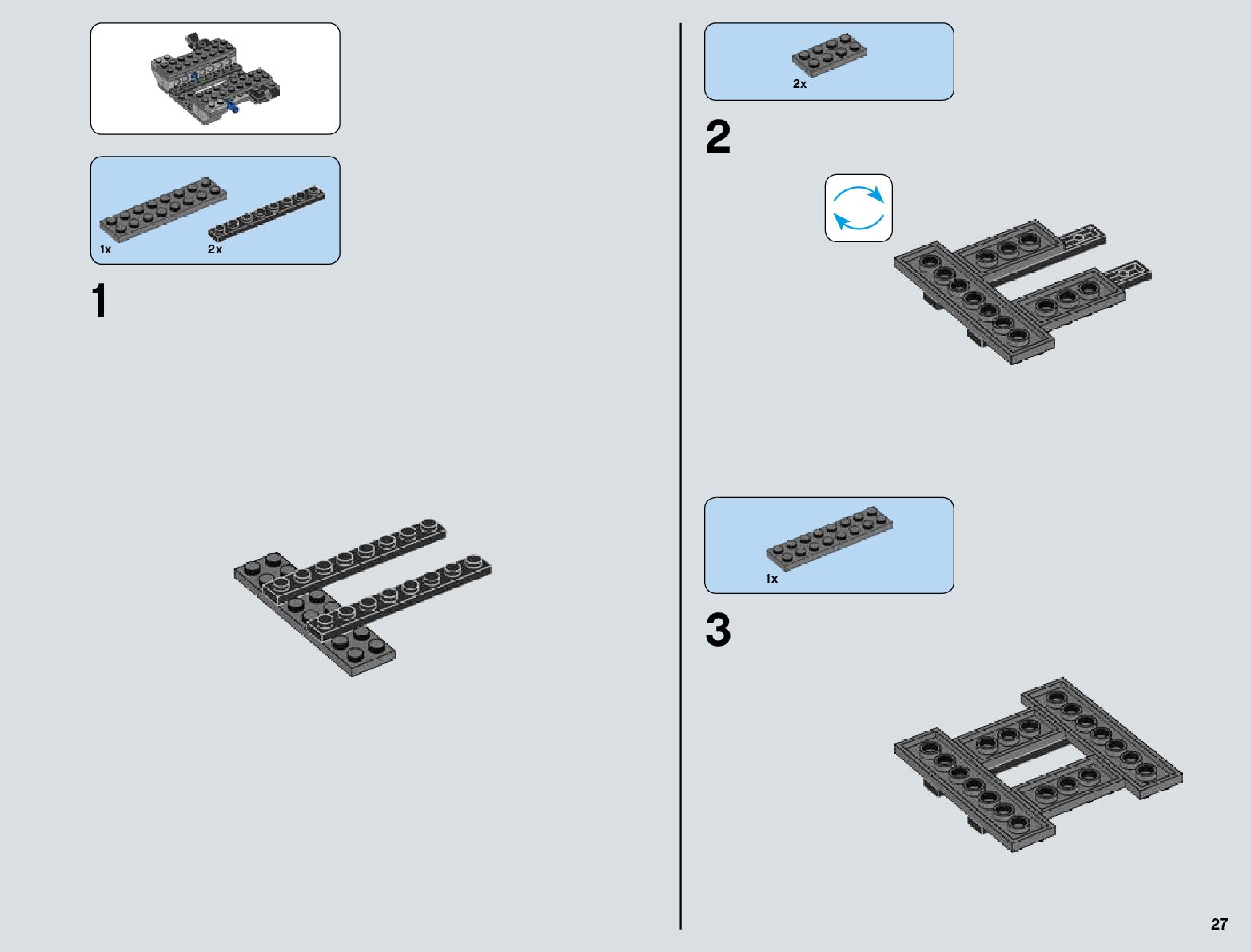 1x
2x

1

2x

2

1x

3

27