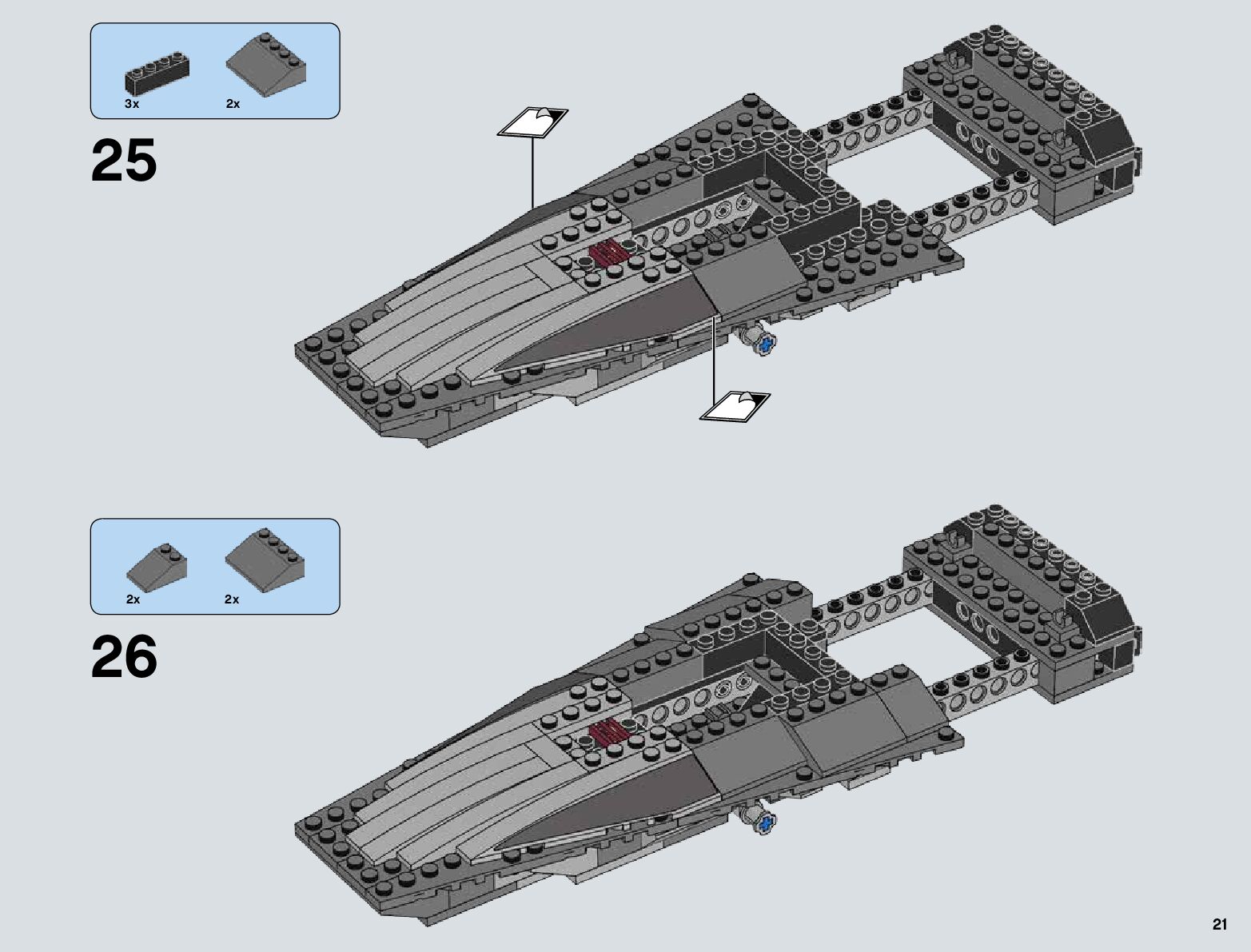 3x 2x

25

2x 2x

26

21