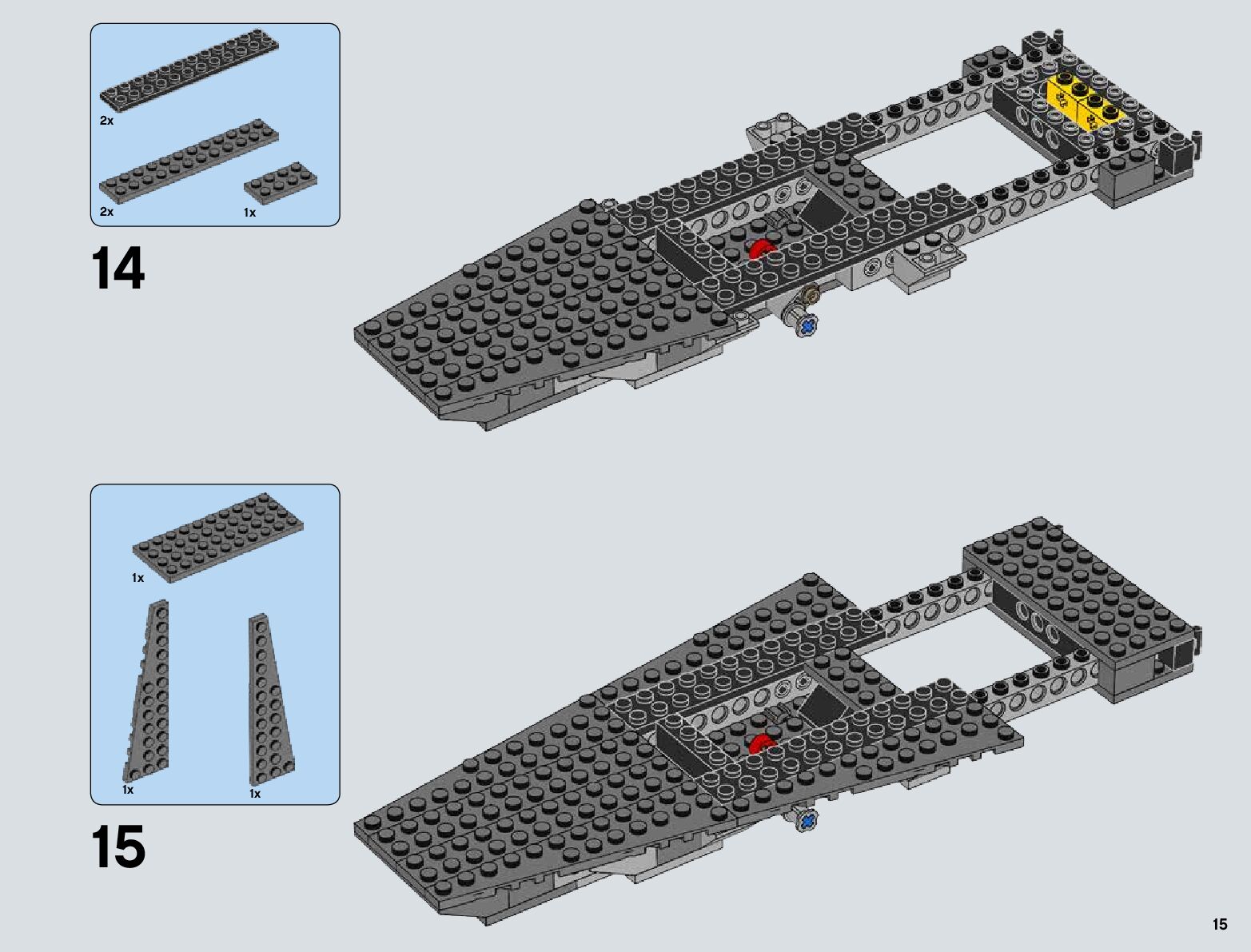 2x

2x

1x

14

1x

1x

1x

15

15