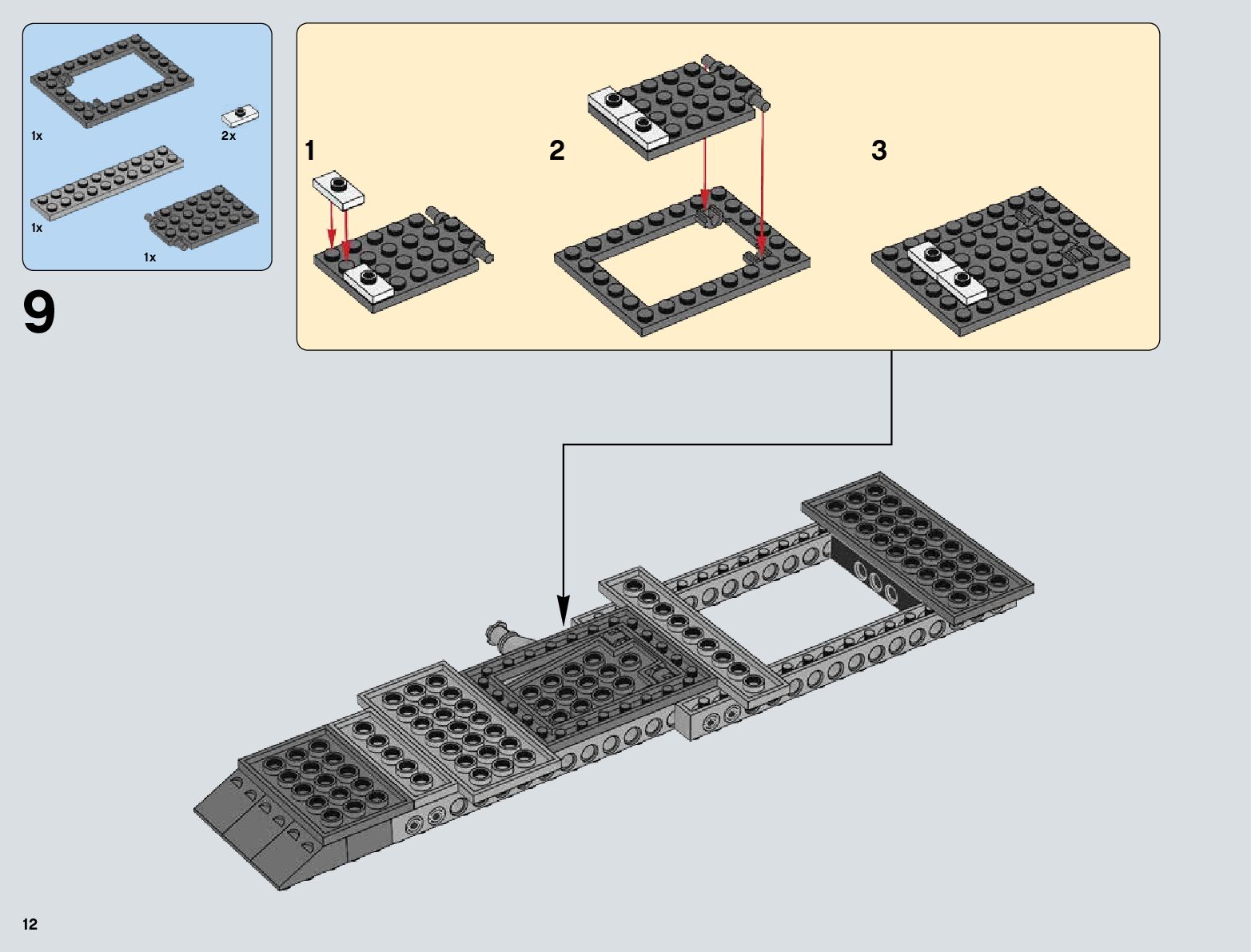 1x

2x

1x

1x

9

1

2

3

12