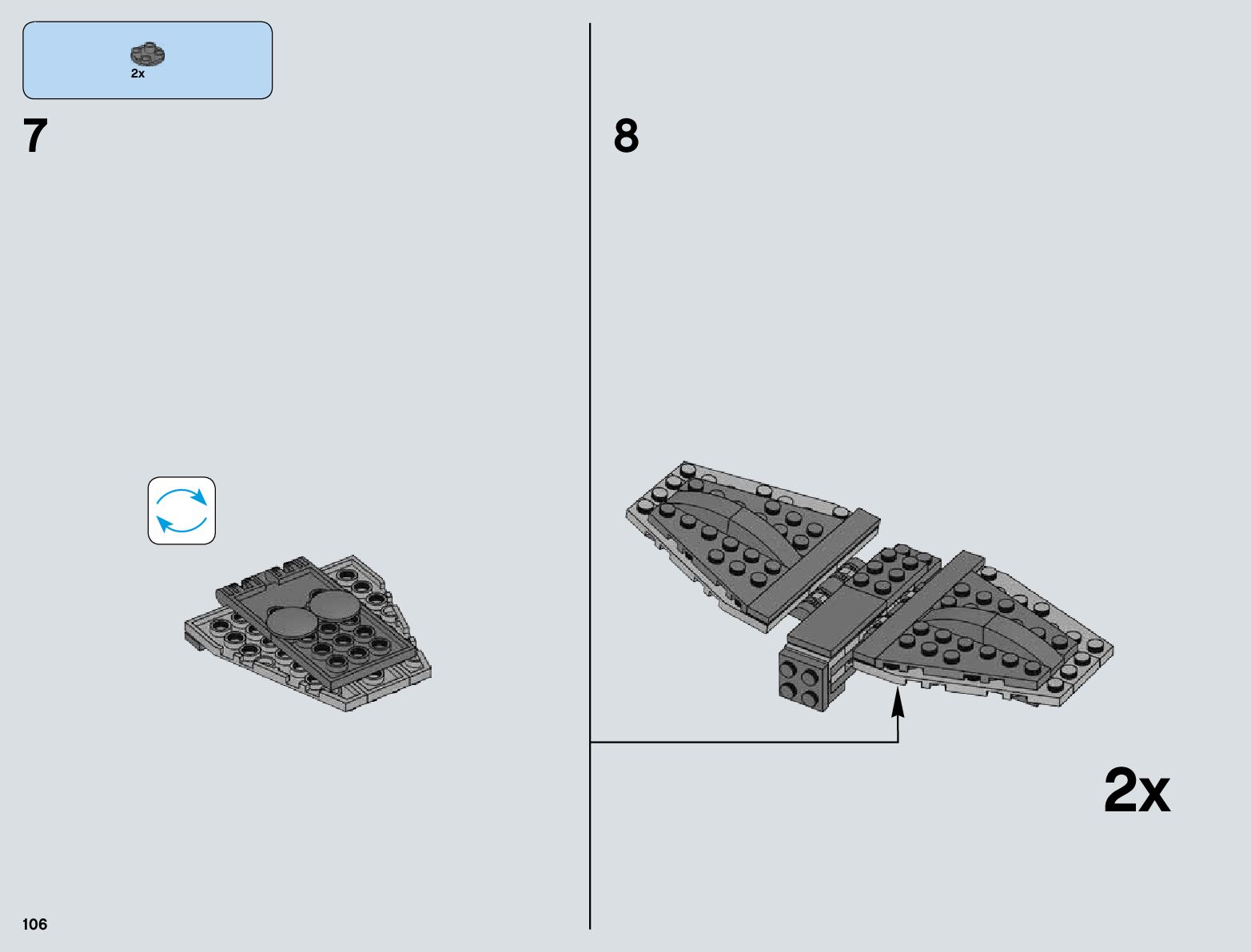 2x

7

8

2x

106