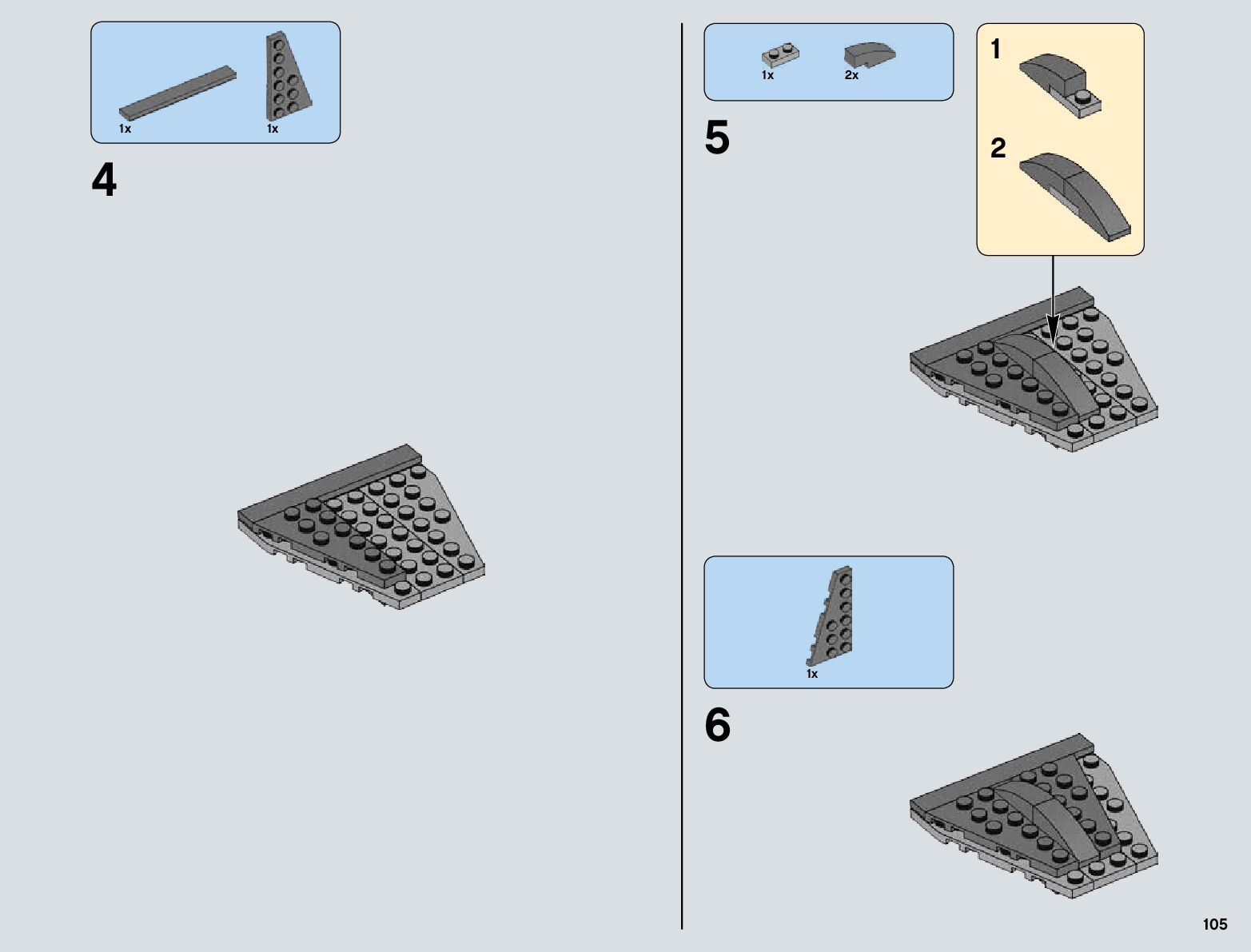 1x 1x

4

1x 2x

5

1

2

1x

6

105