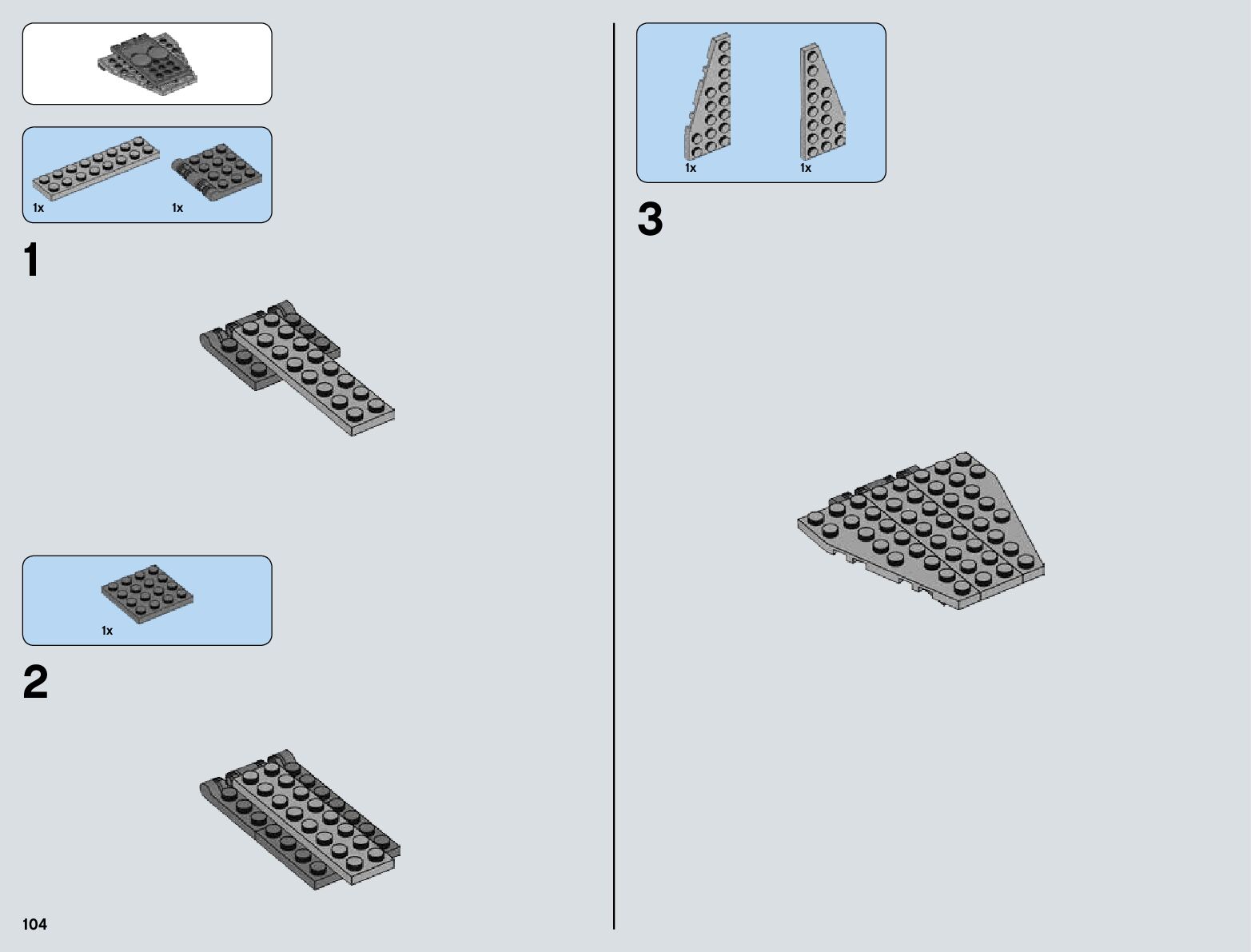 1x 1x

1

1x

2

104

1x 1x

3