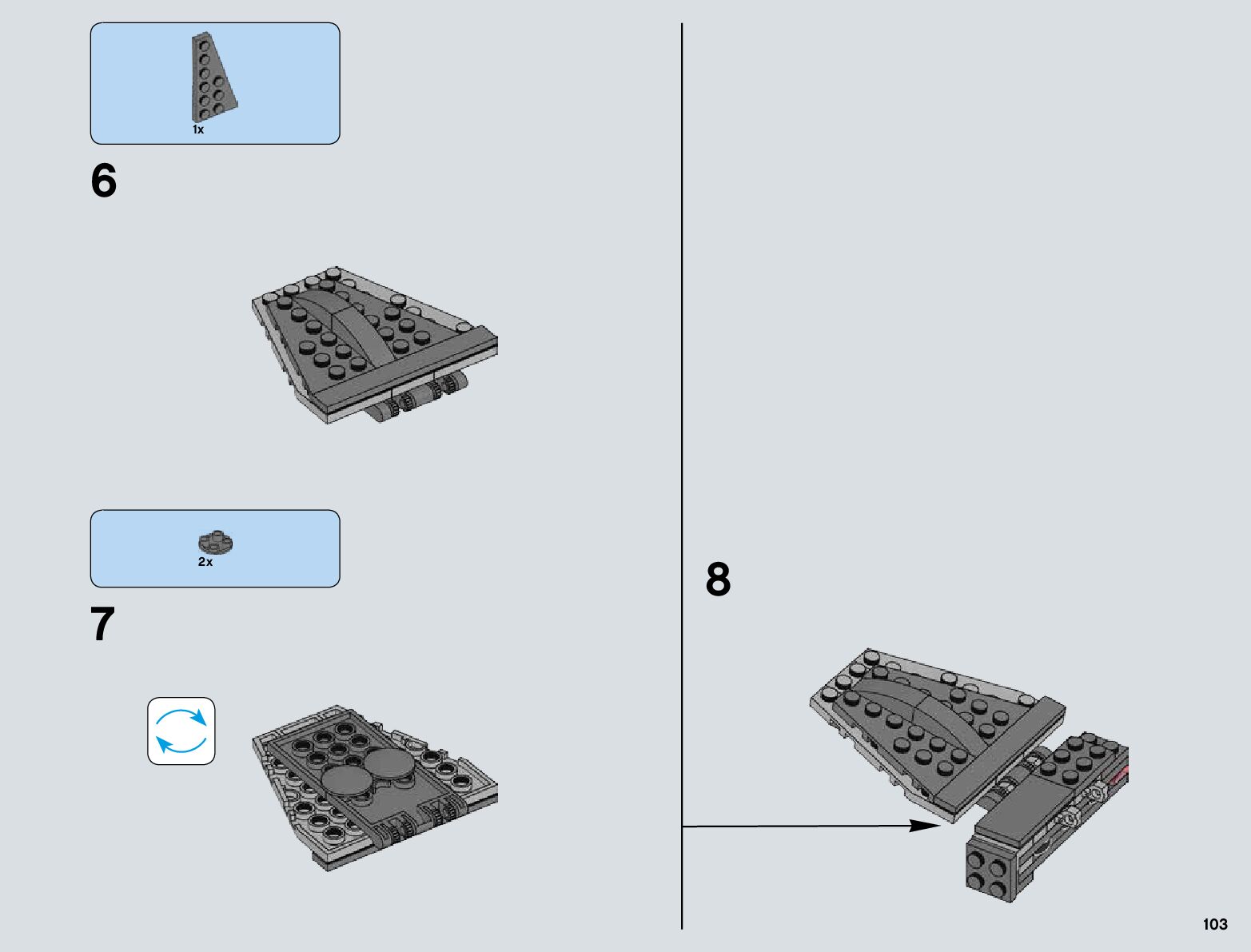 1x

6

2x

7

8

103