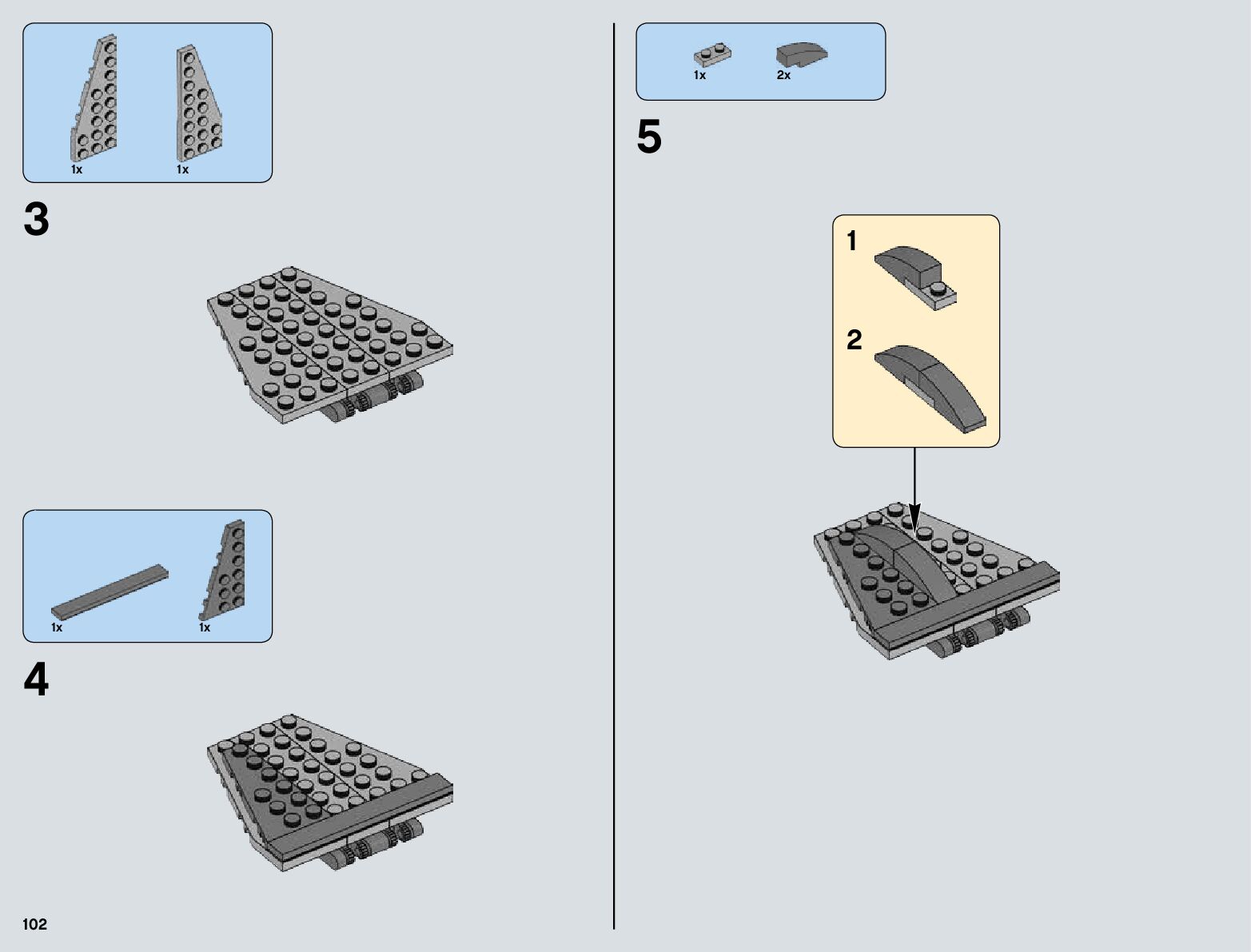 1x 1x

3

1x 1x

4

102

1x 2x

5

1

2