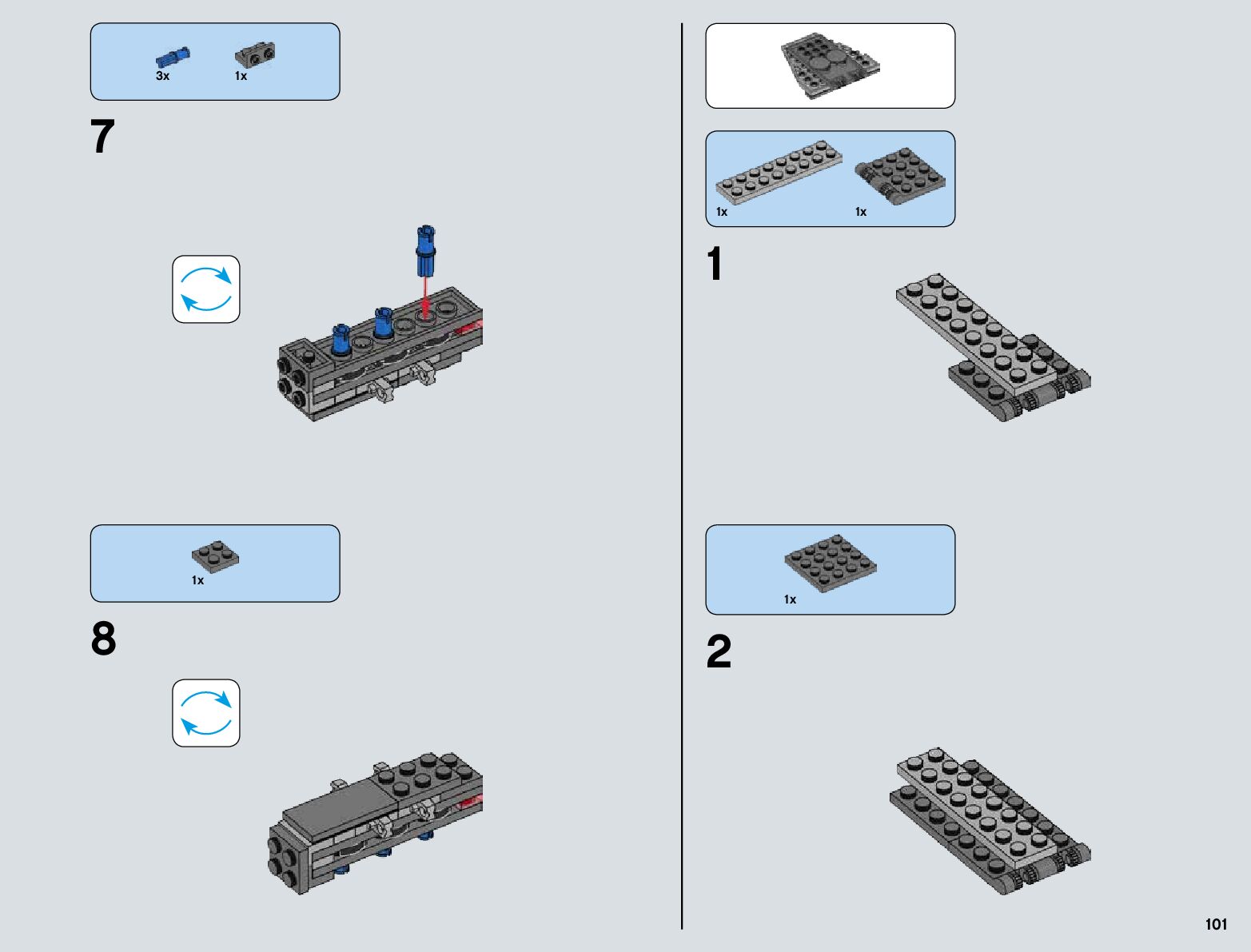 3x 1x

7

1x

8

1x 1x

1

1x

2

101