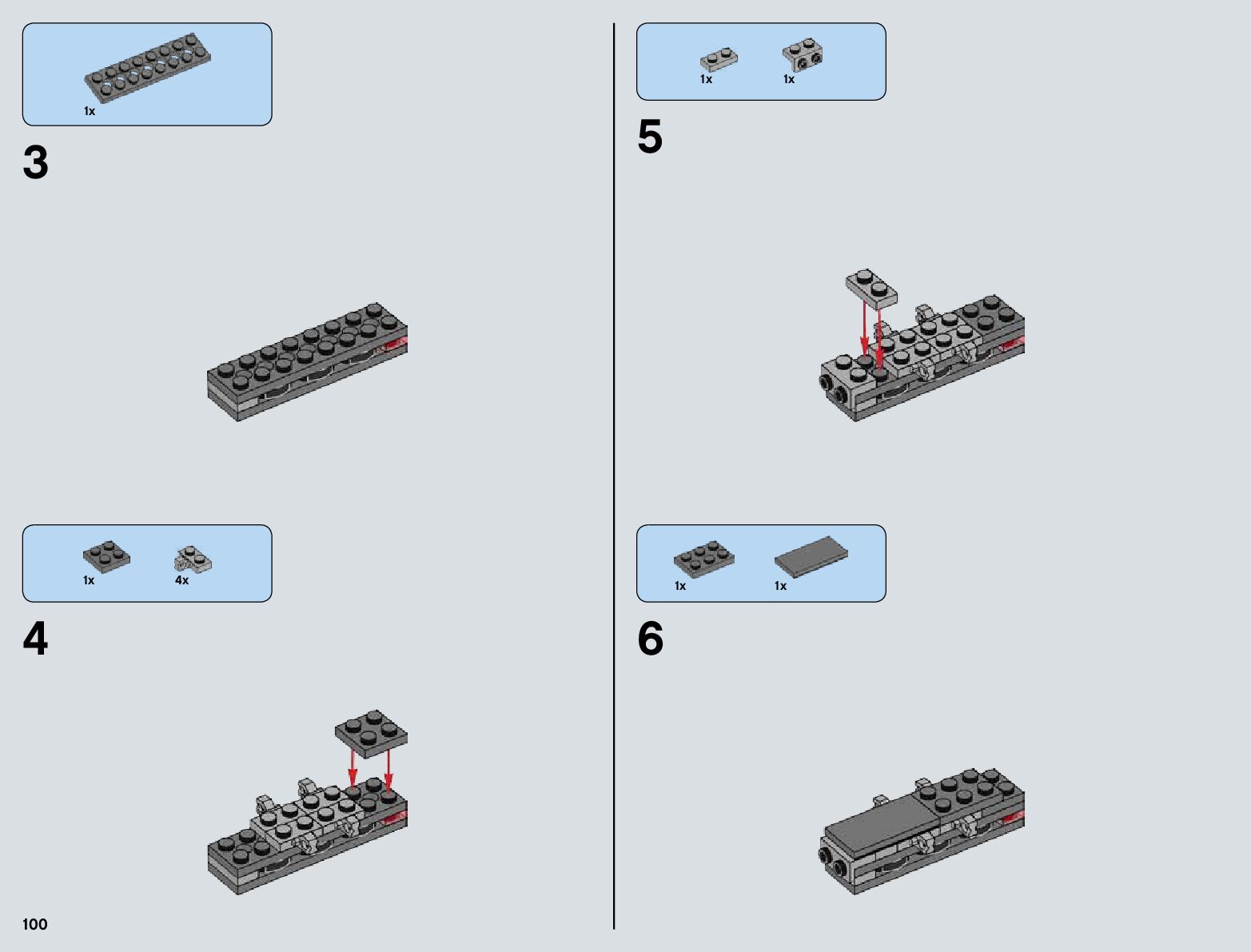 1x

3

1x 4x

4

100

1x 1x

5

1x 1x

6