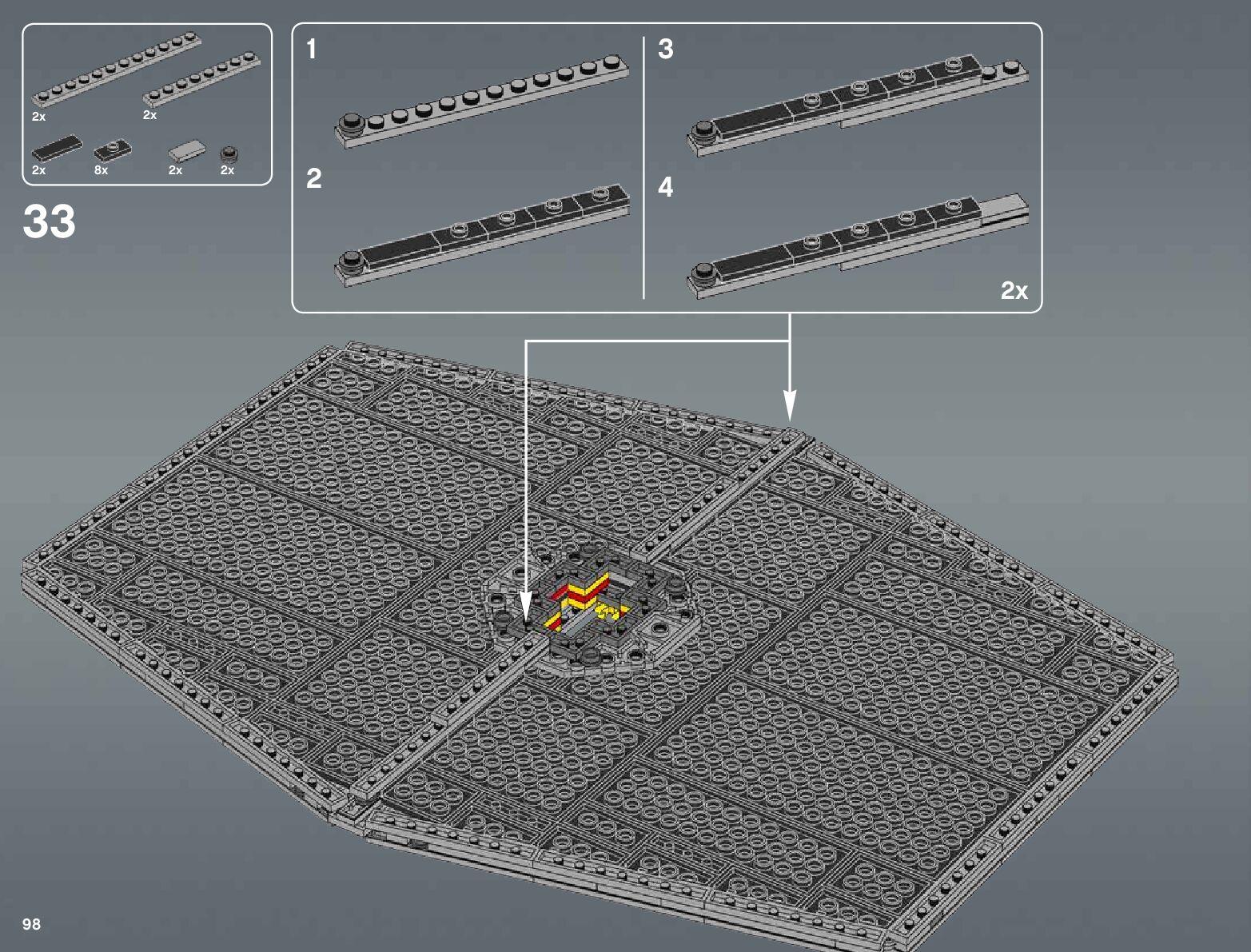 2x
2x
2x
8x
2x
2x

33

1

2

3

4

2x

98