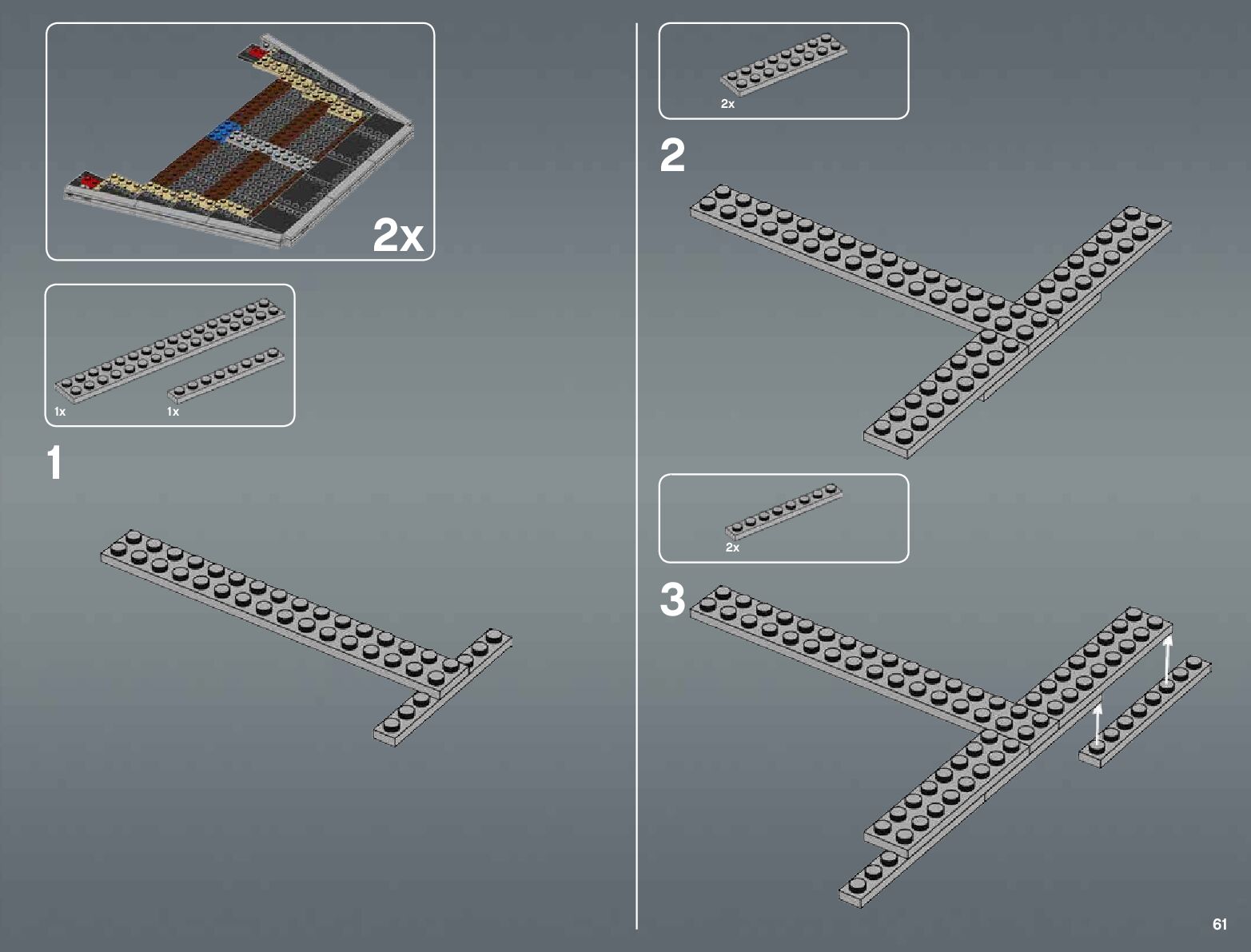 2x

1x 1x

1

2x

2

2x

3

61