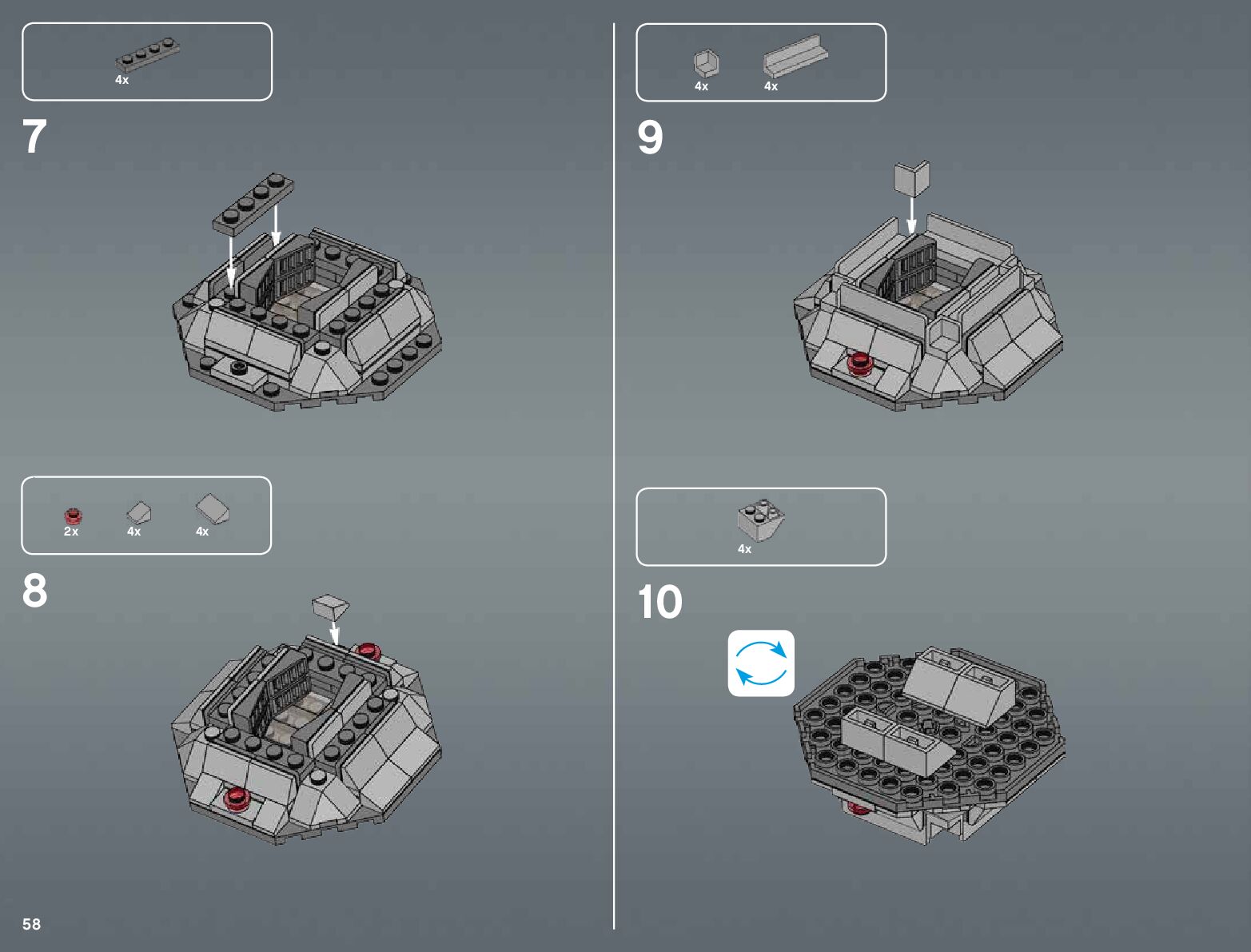 4x

7

2x 4x 4x

8

58

4x 4x

9

4x

10