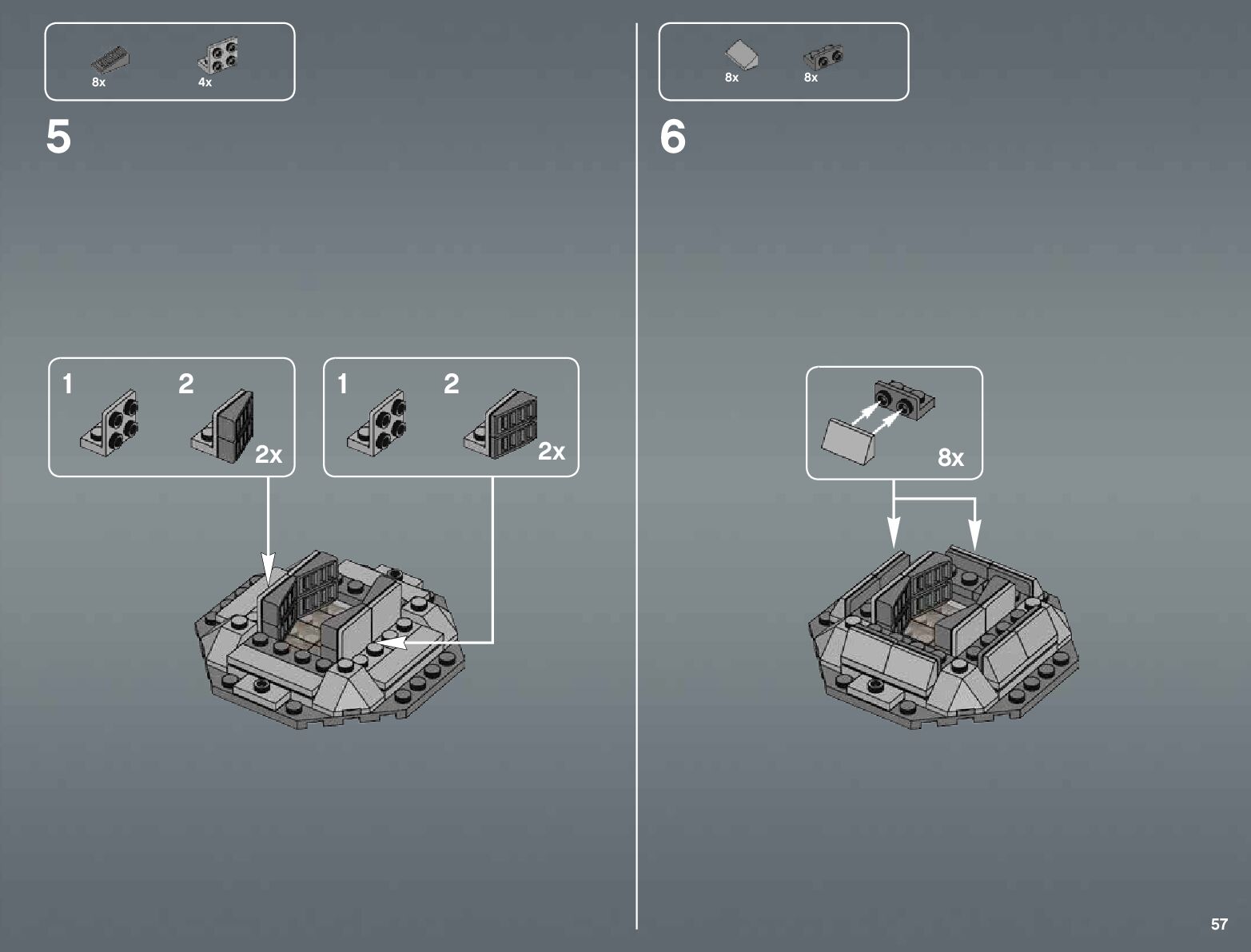 8x 4x

5

1 2 2x

1 2 2x

8x 8x

6

8x

57