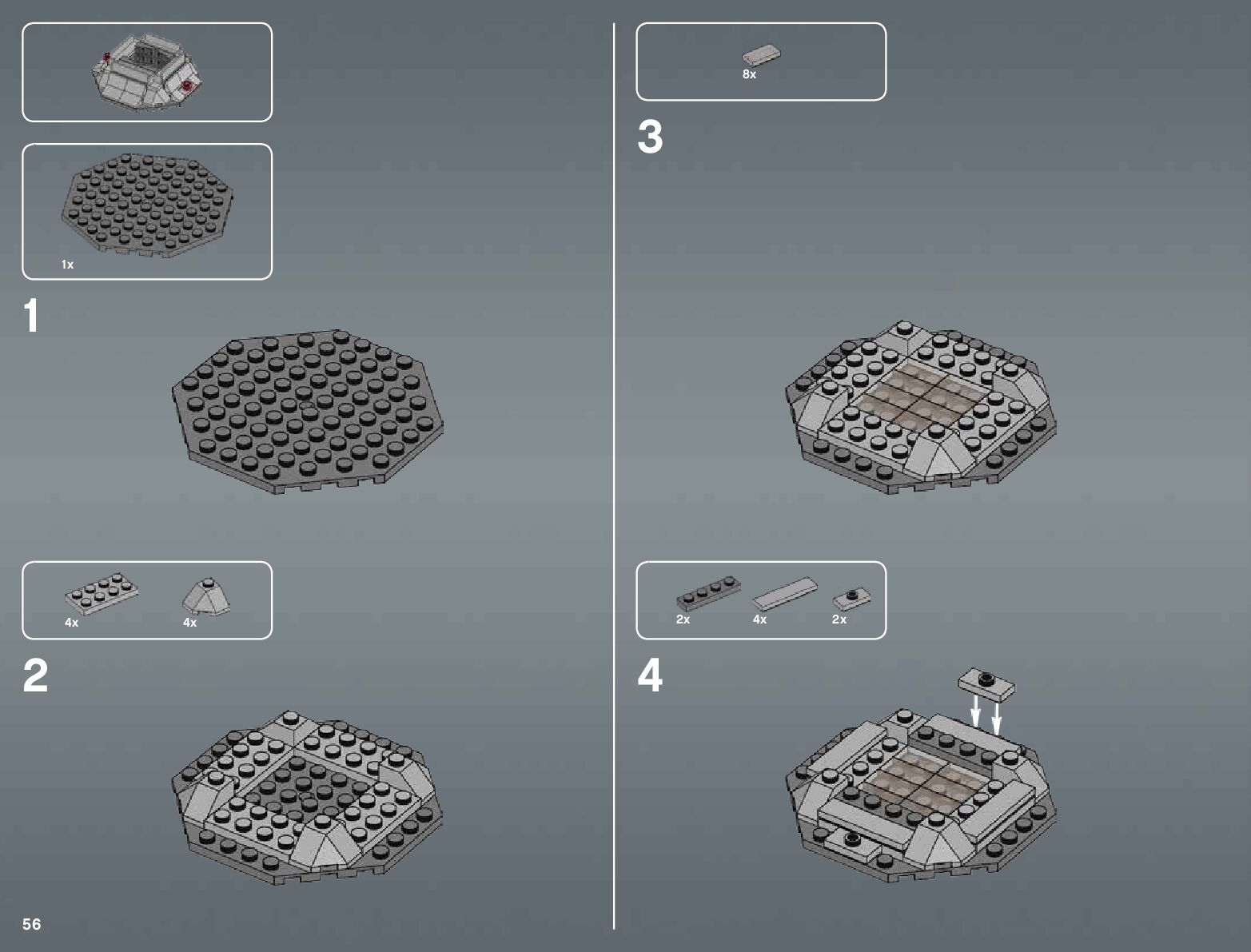 1x

1

4x 4x

2

56

8x

3

2x 4x 2x

4