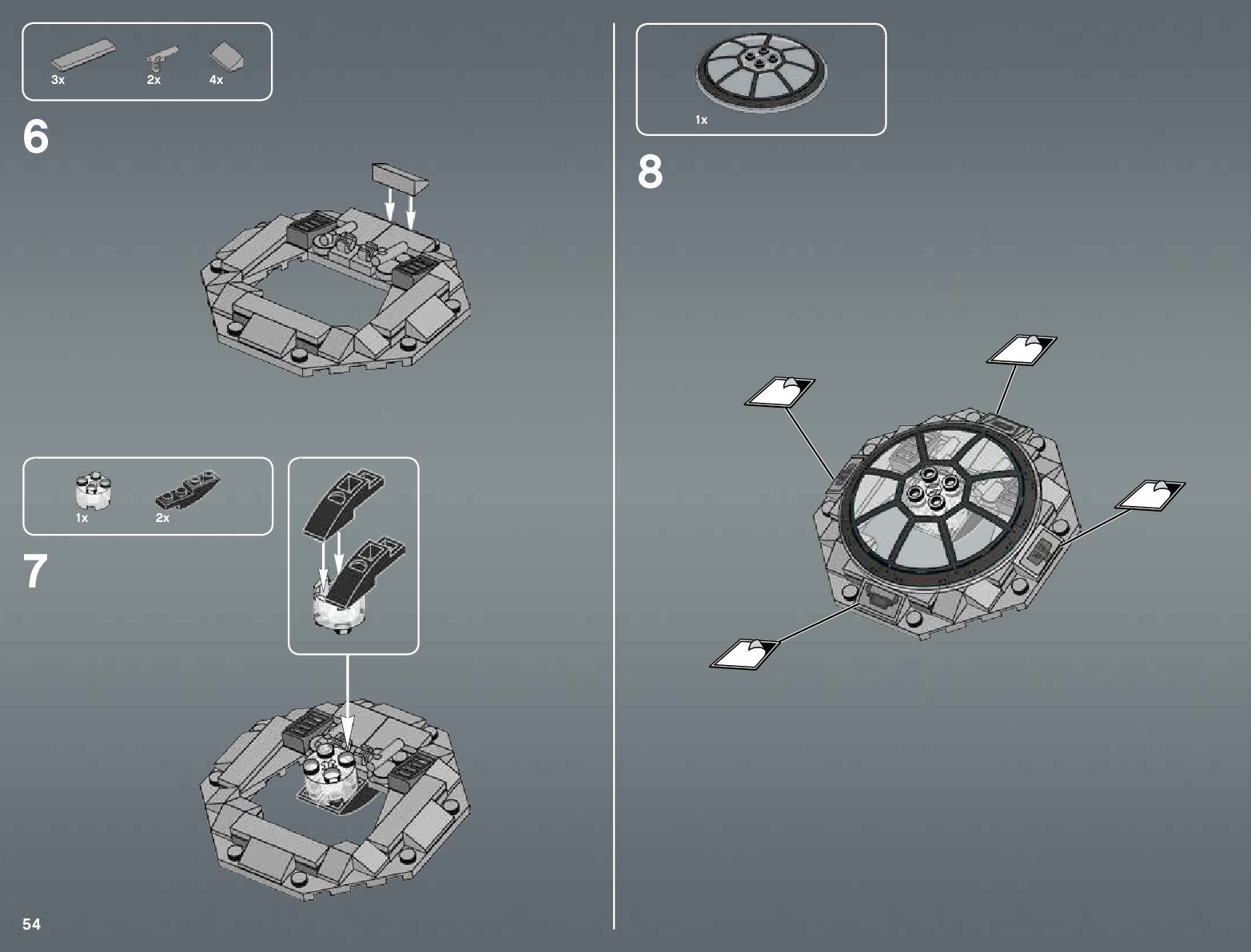 3x 2x 4x

6

1x 2x

7

54

1x

8