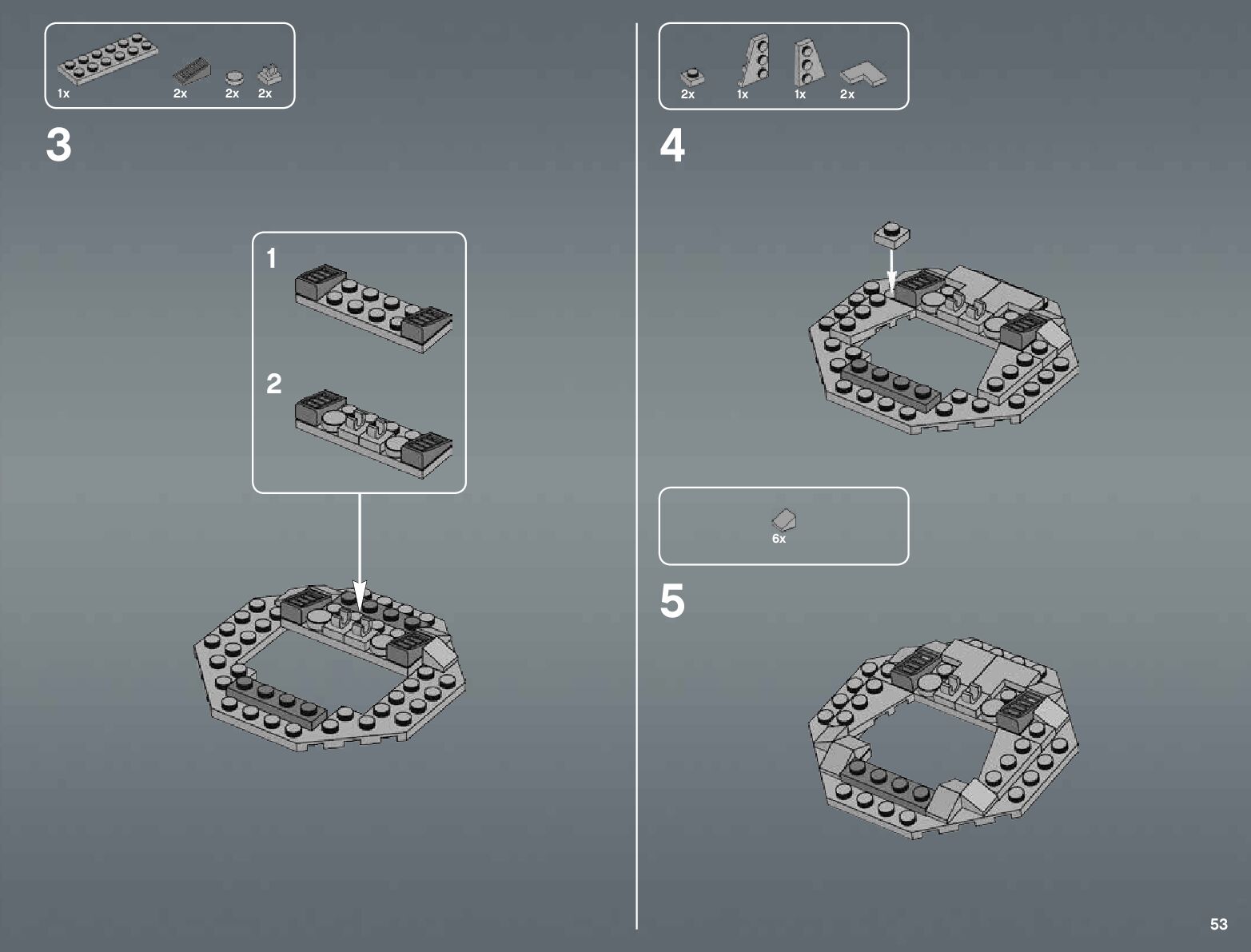 1x 2x 2x 2x

3

1

2

2x 1x 1x 2x

4

6x

5

53