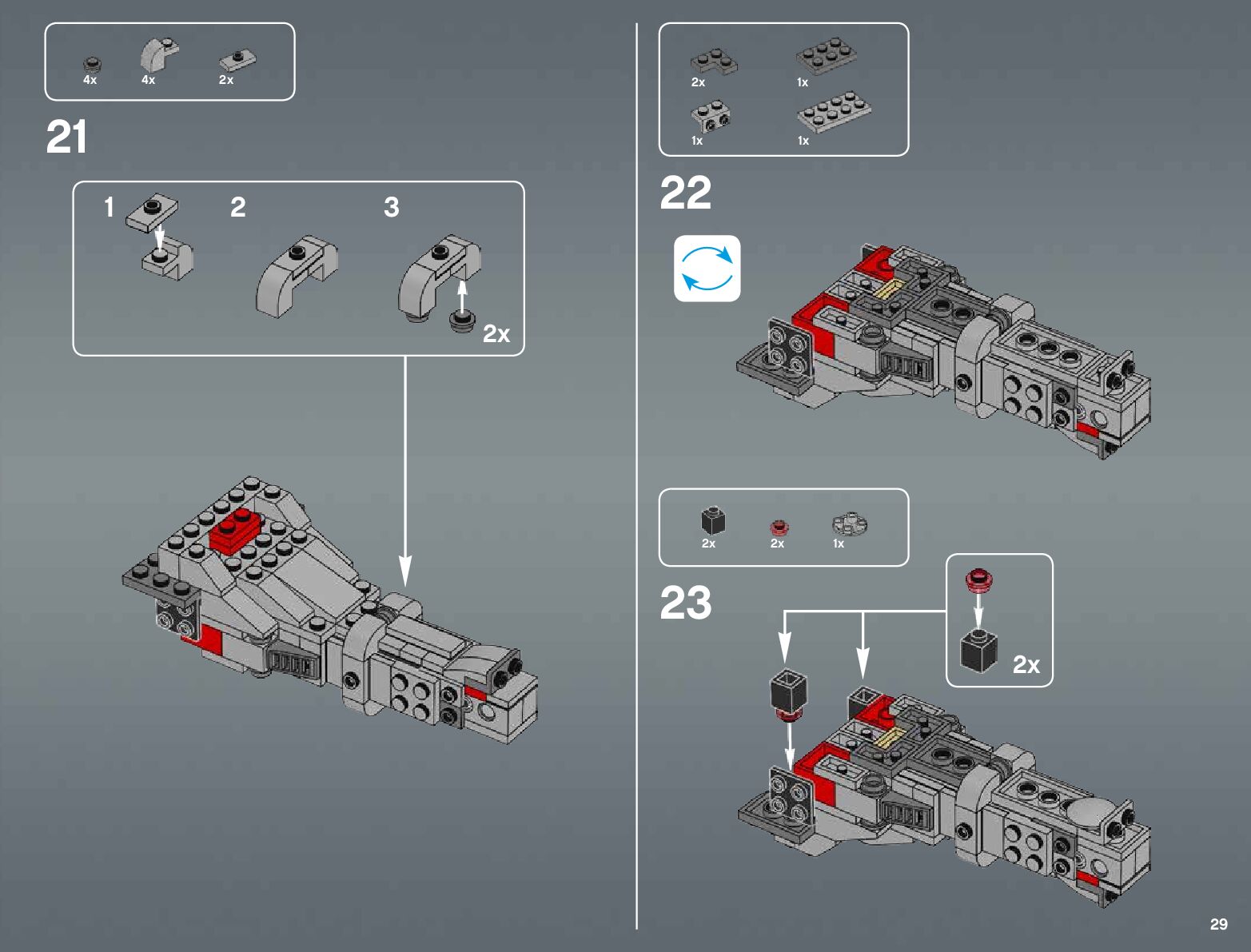 4x 4x 2x

21

1 2 3

2x

2x 1x

1x 1x

22

2x 2x 1x

23

2x

29