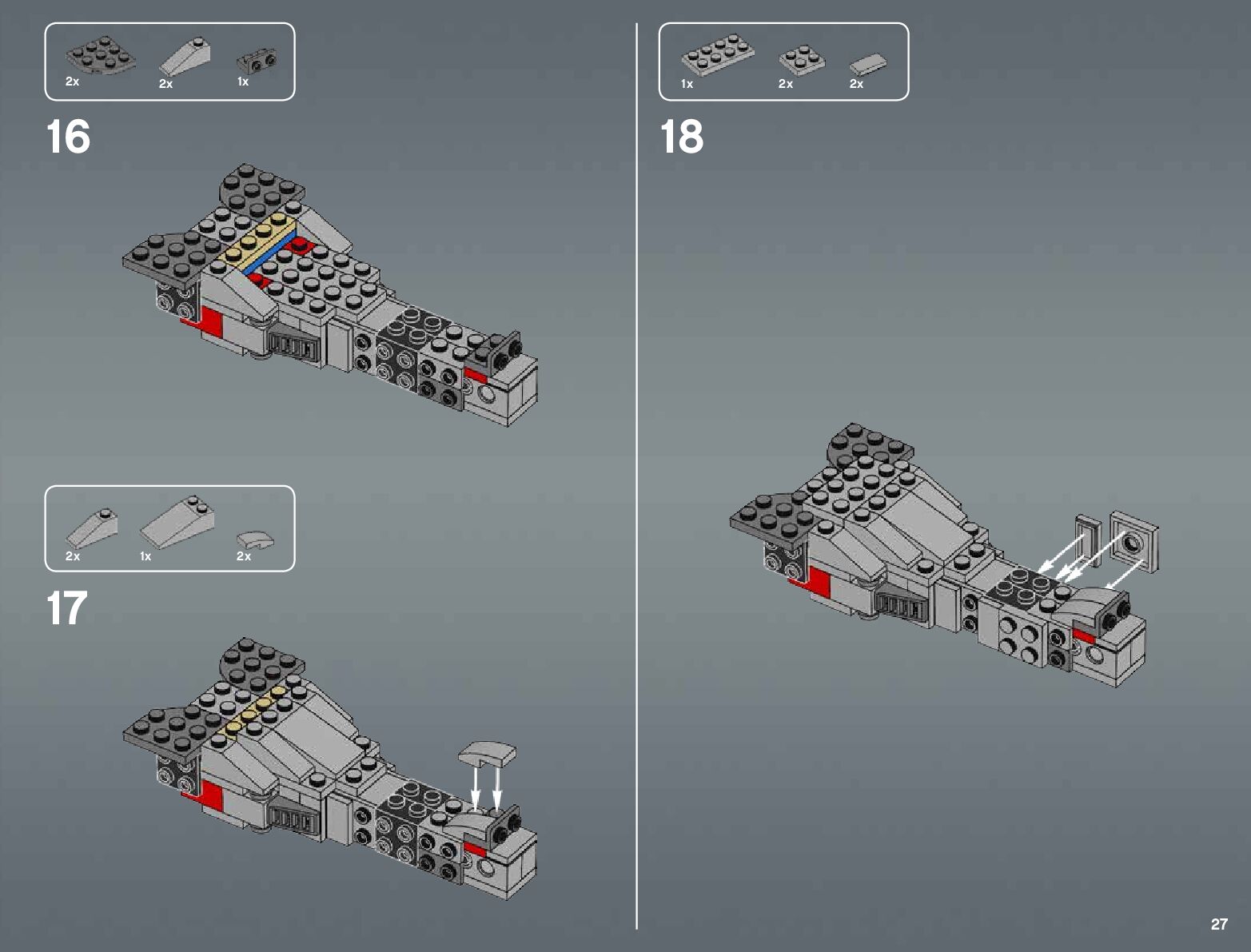 2x 2x 1x

16

2x 1x 2x

17

1x 2x 2x

18

27