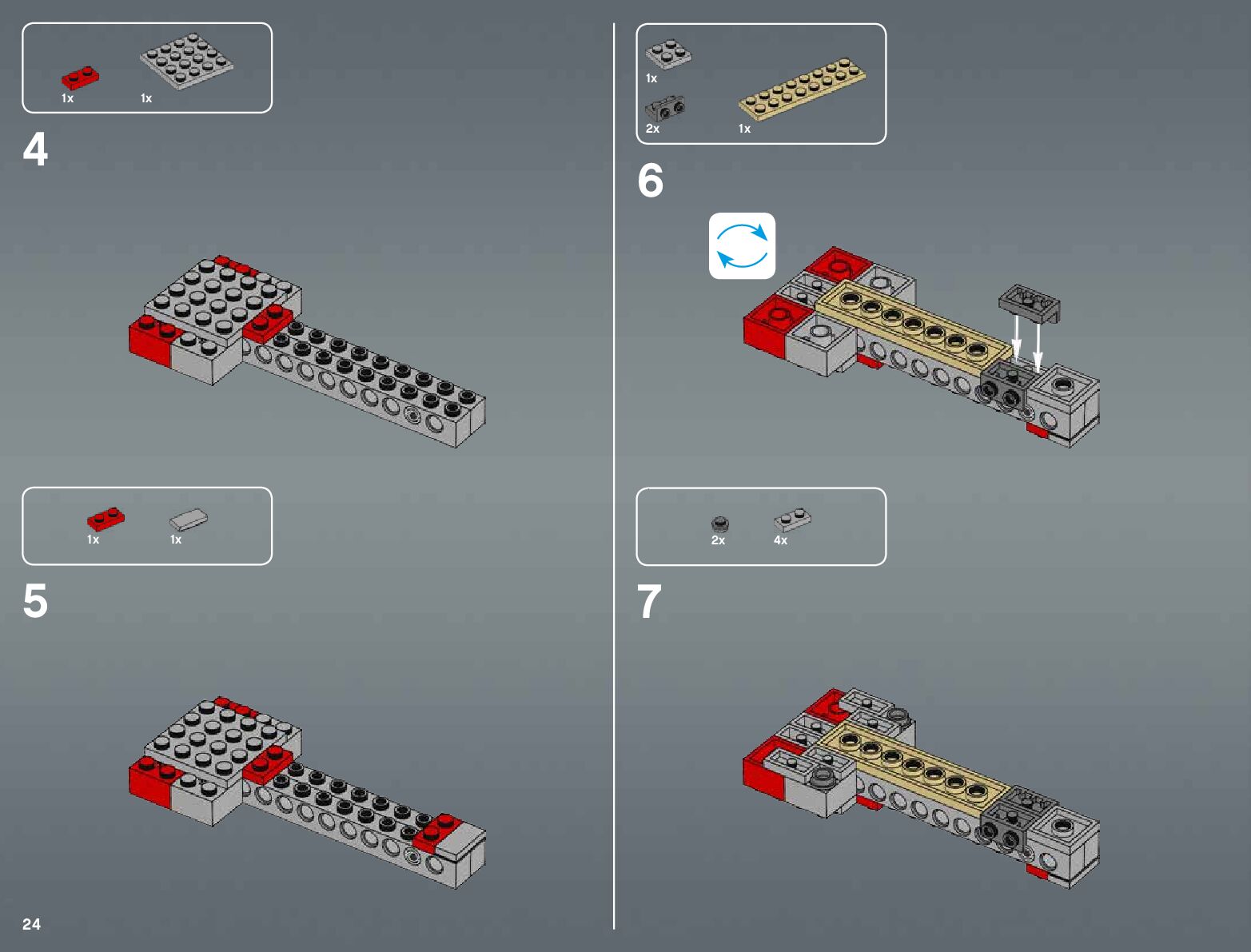 1x 1x

4

1x 1x

5

24

1x

2x 1x

6

2x 4x

7