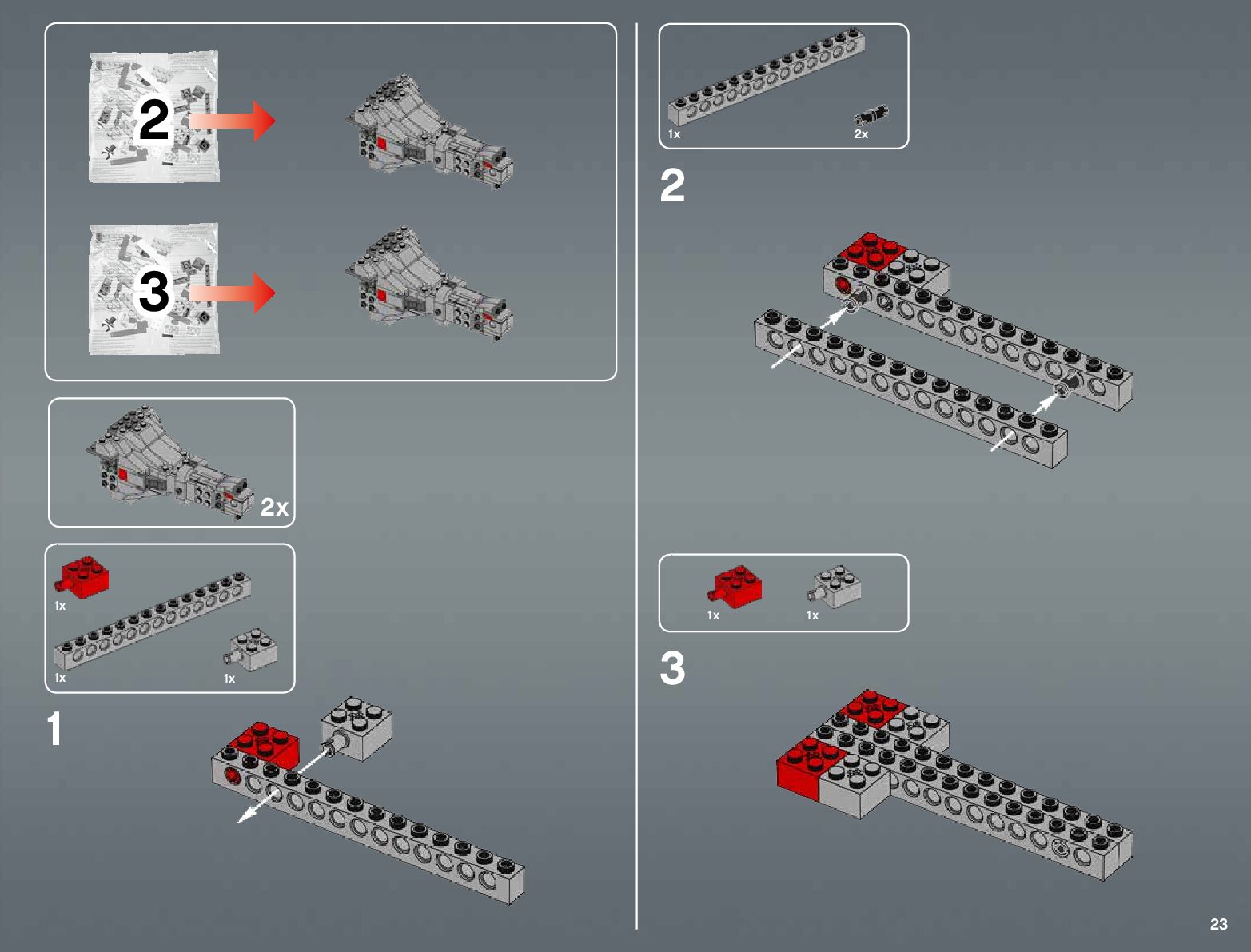 2

3

2x

1x

1x

1x

1

1x

2x

2

1x

1x

3

23