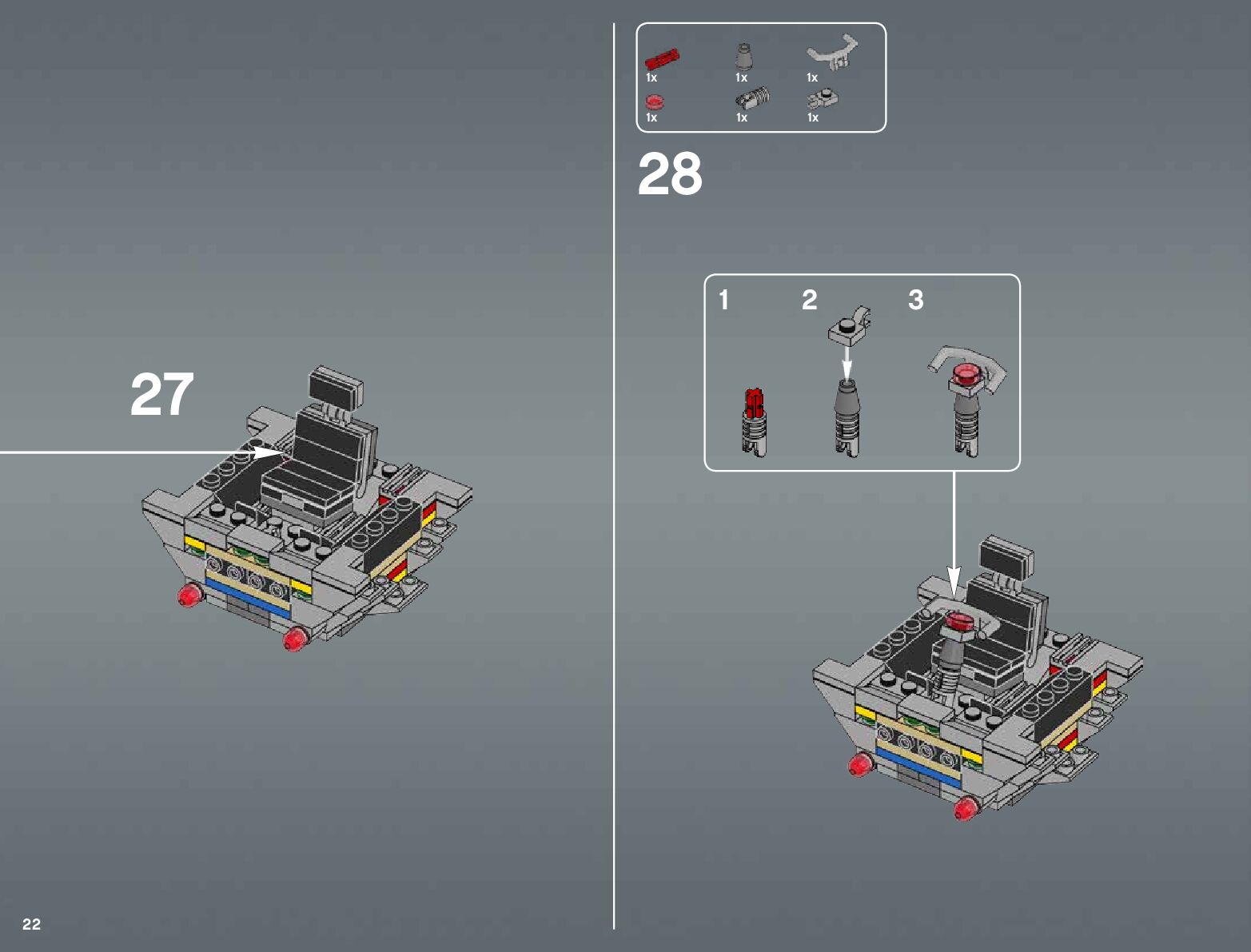 27

1x 1x 1x
1x 1x 1x

28

1 2 3

22