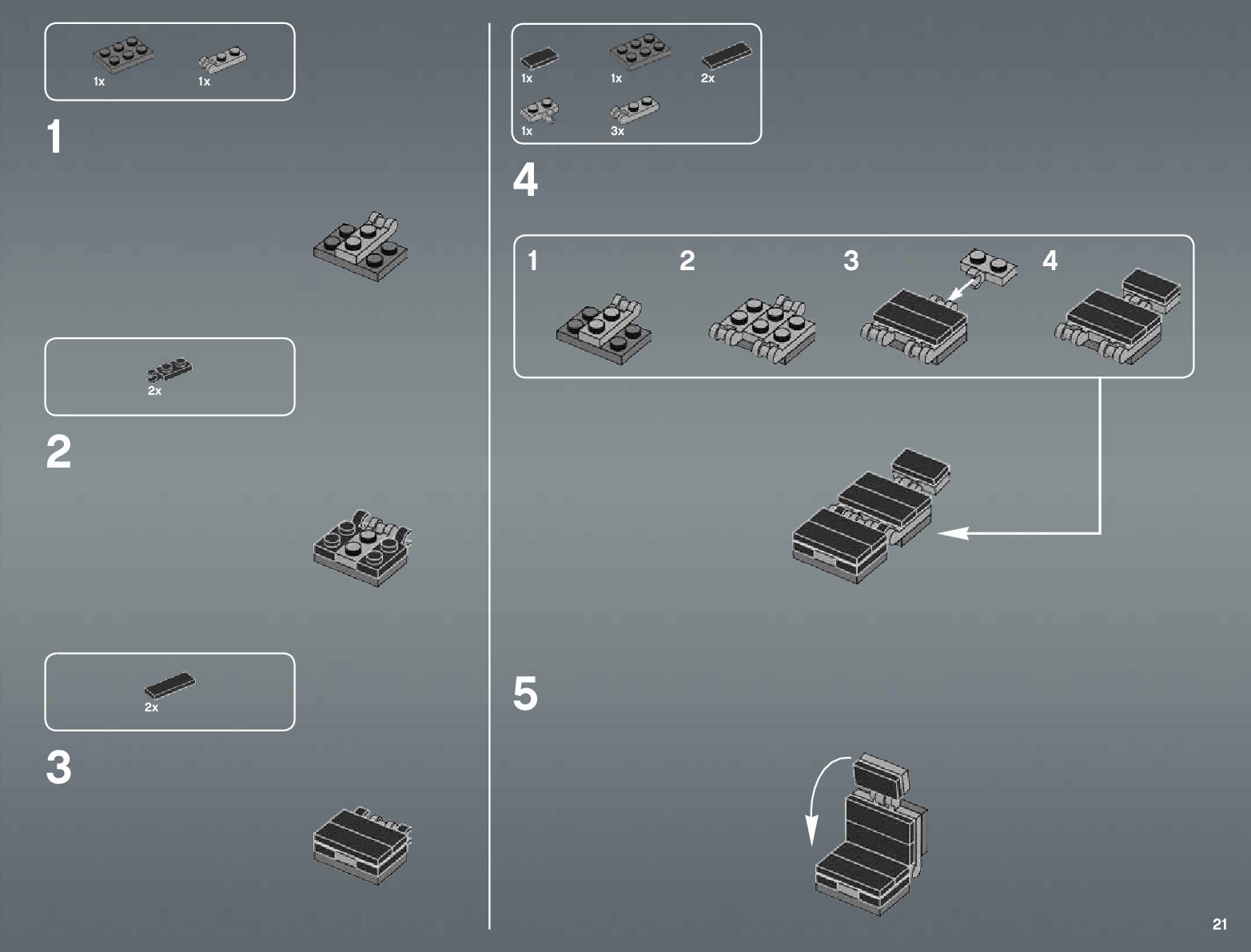 1x 1x

1

2x

2

2x

3

1x 1x 2x
1x 3x

4

1 2 3 4

5

21