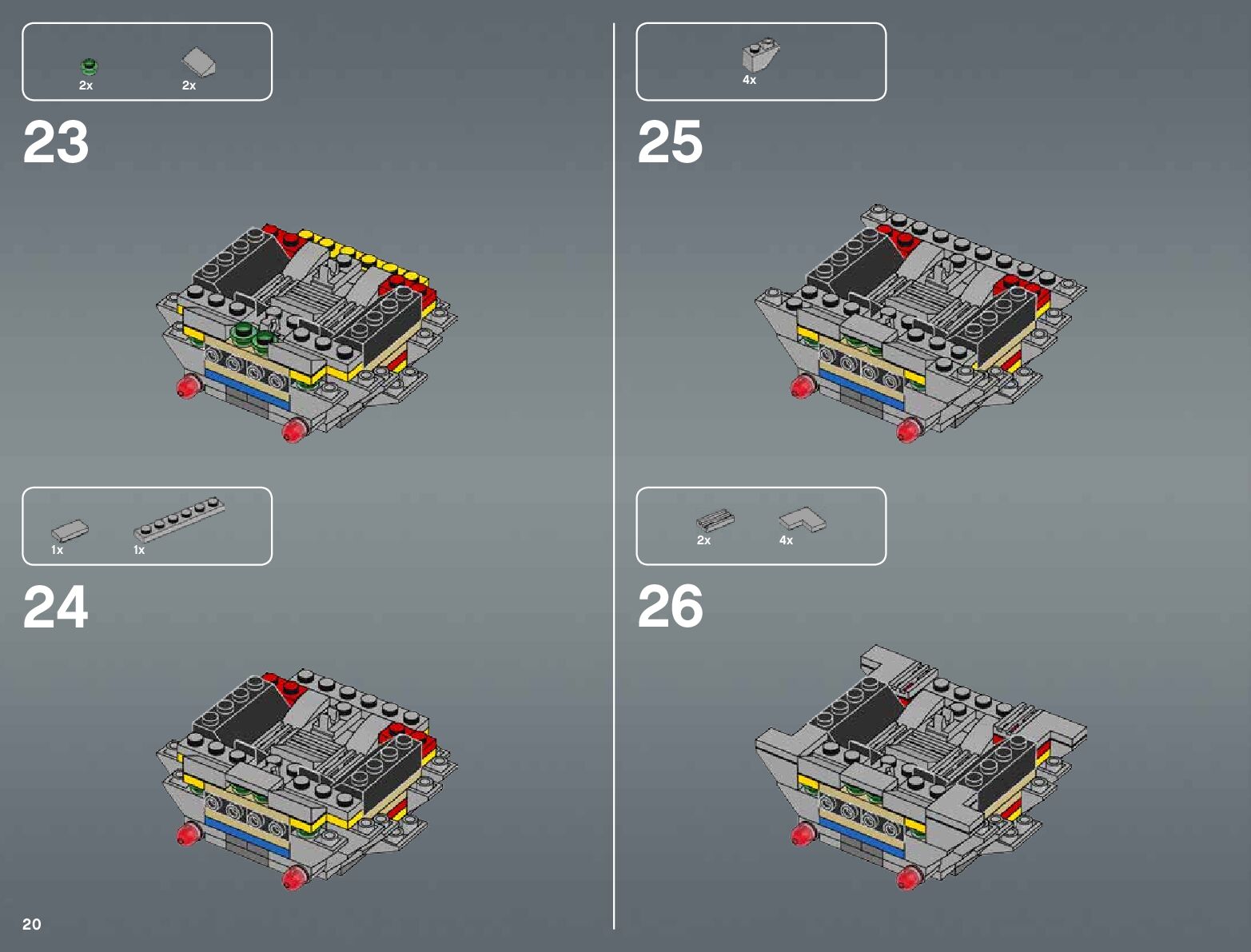 2x 2x

23

1x 1x

24

20

4x

25

2x 4x

26