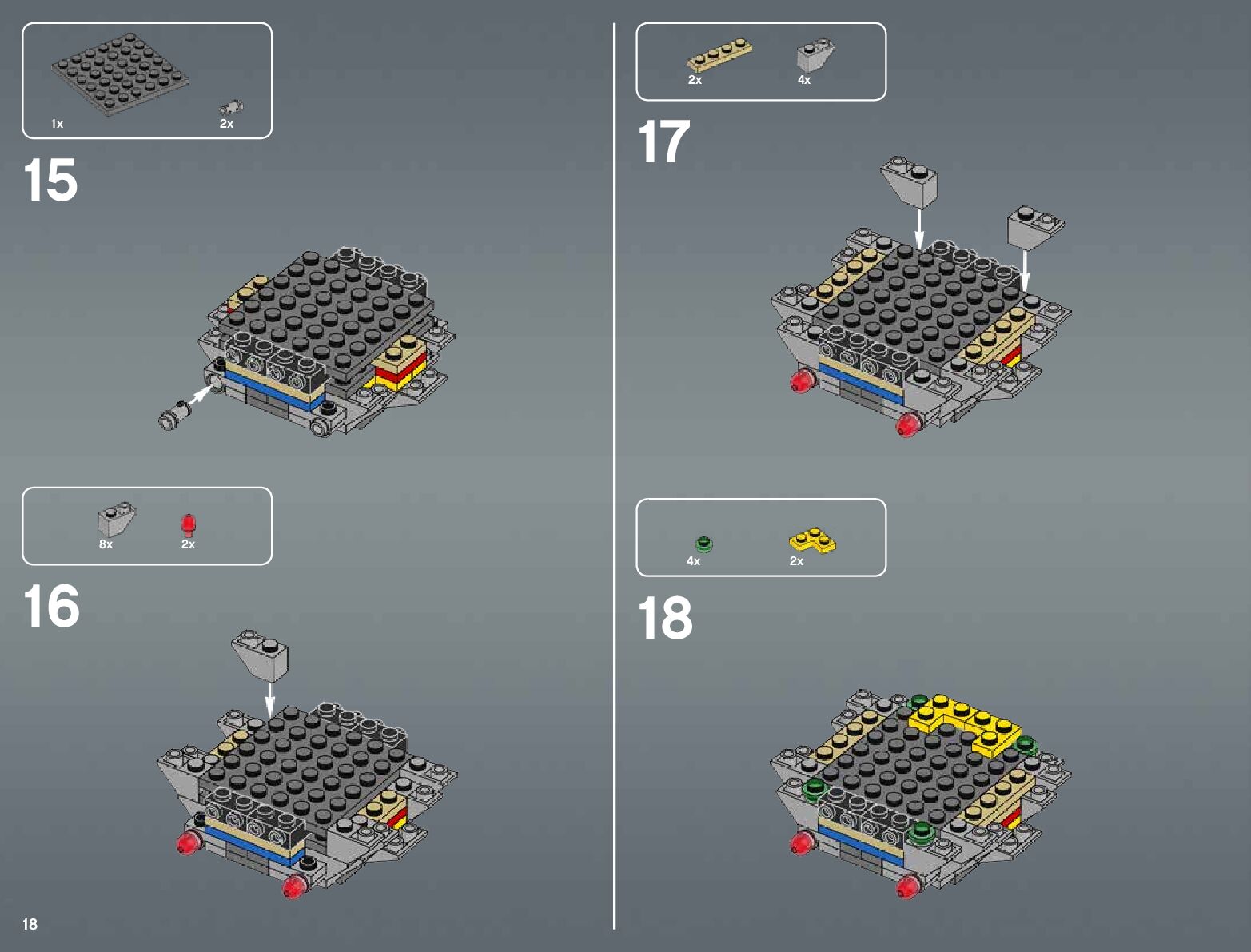 1x 2x

15

8x 2x

16

18

2x 4x

17

4x 2x

18