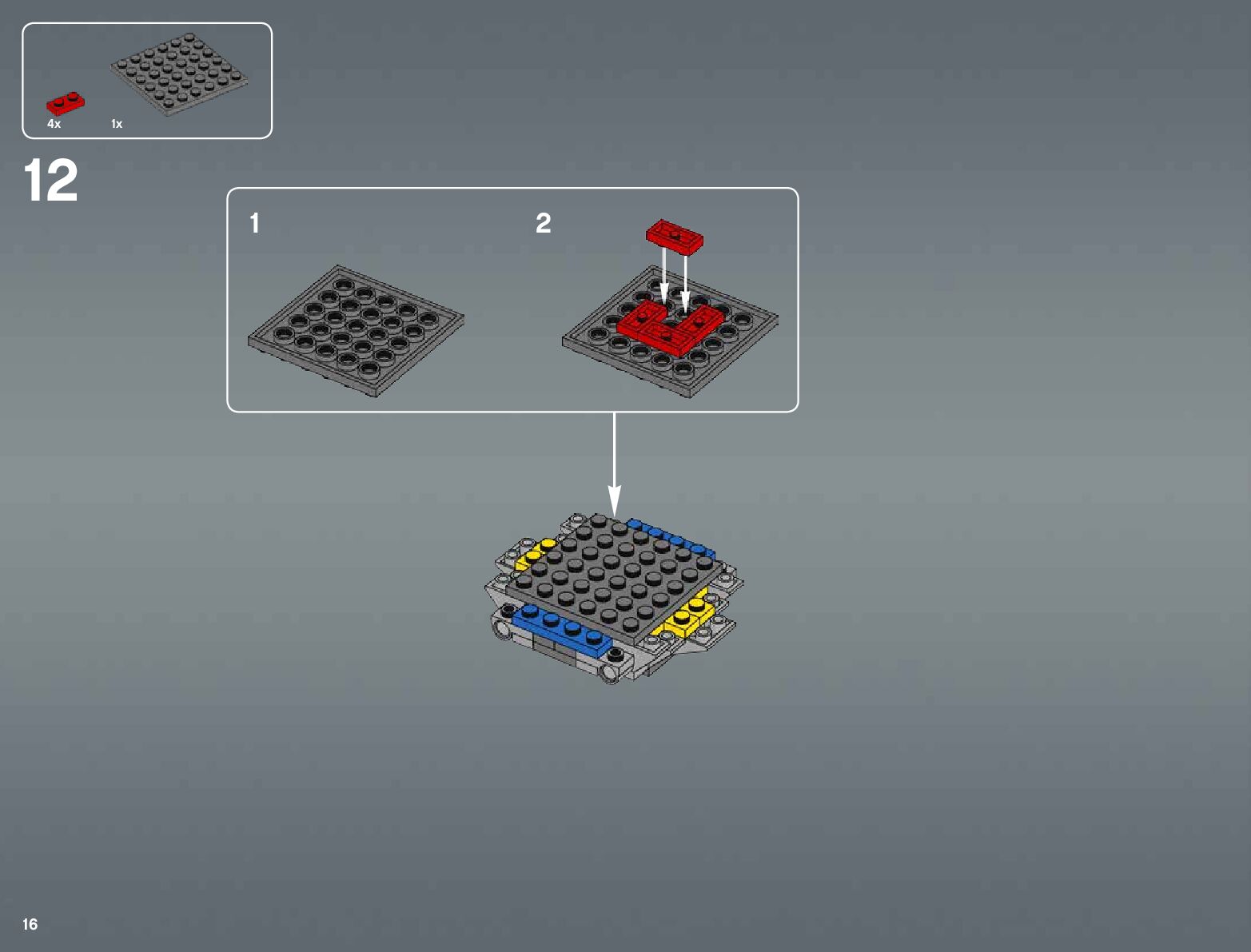 4x 1x

12

1

2

16