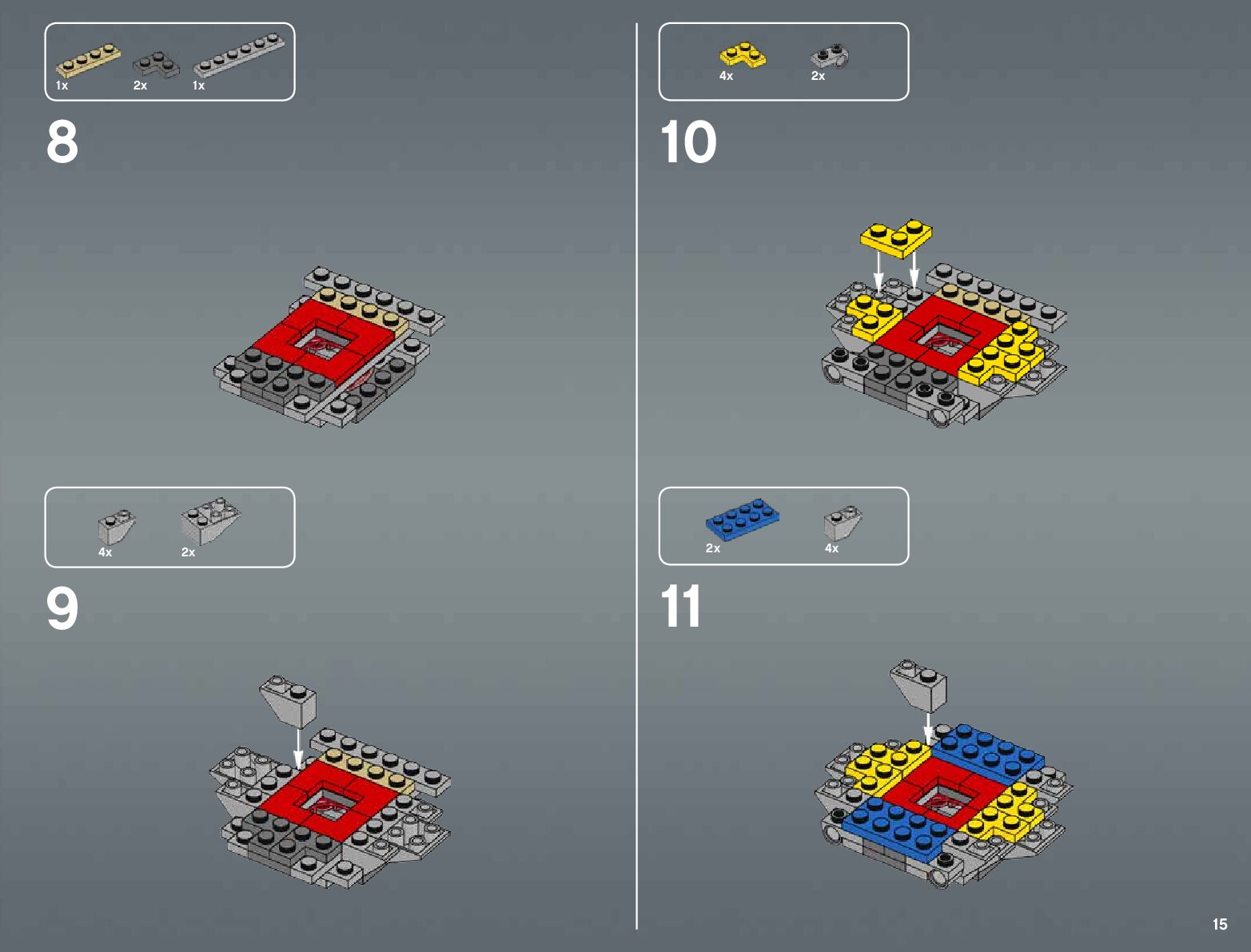 1x 2x 1x

8

4x 2x

9

4x 2x

10

2x 4x

11

15