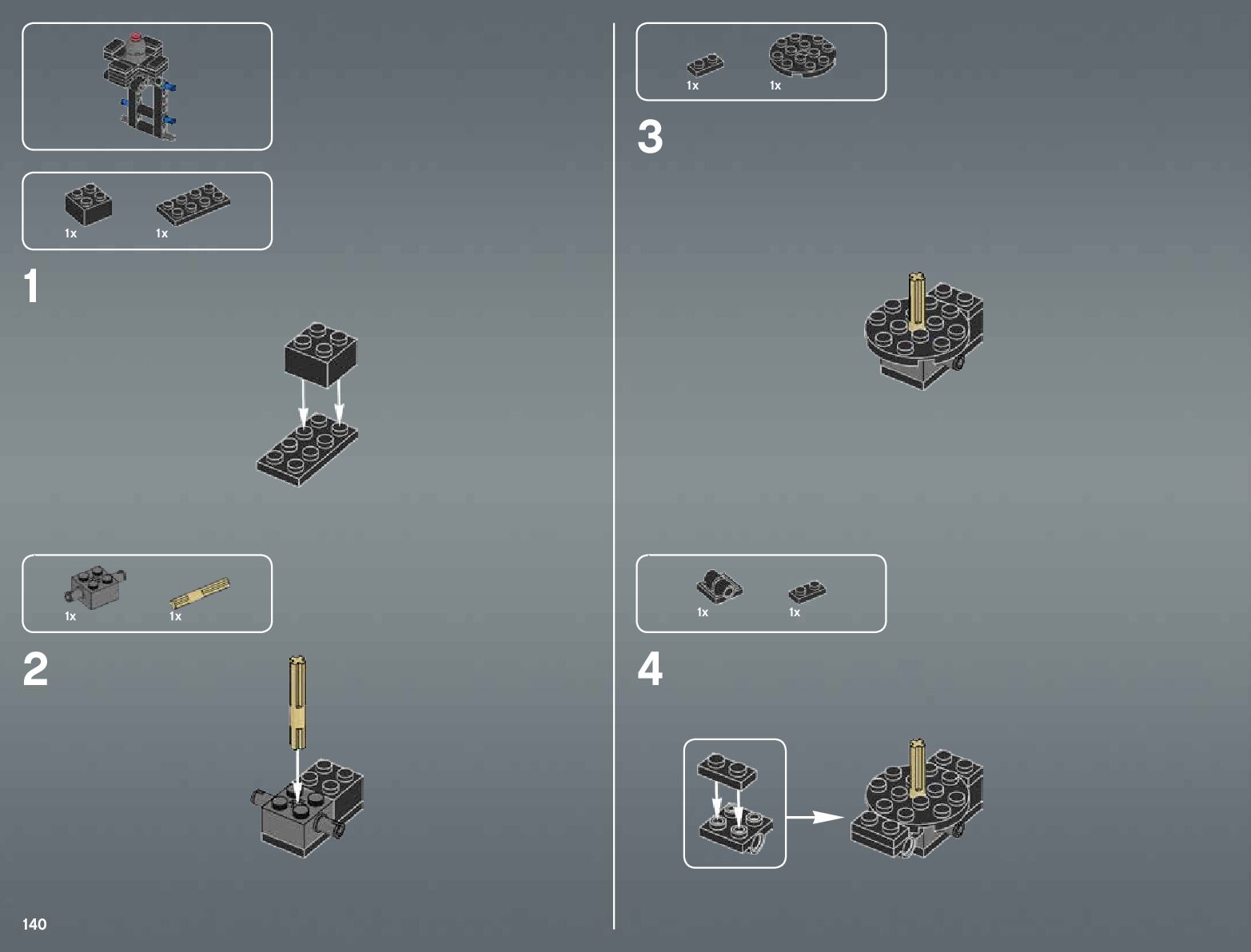 1x 1x

1

1x 1x

2

140

1x 1x

3

1x 1x

4