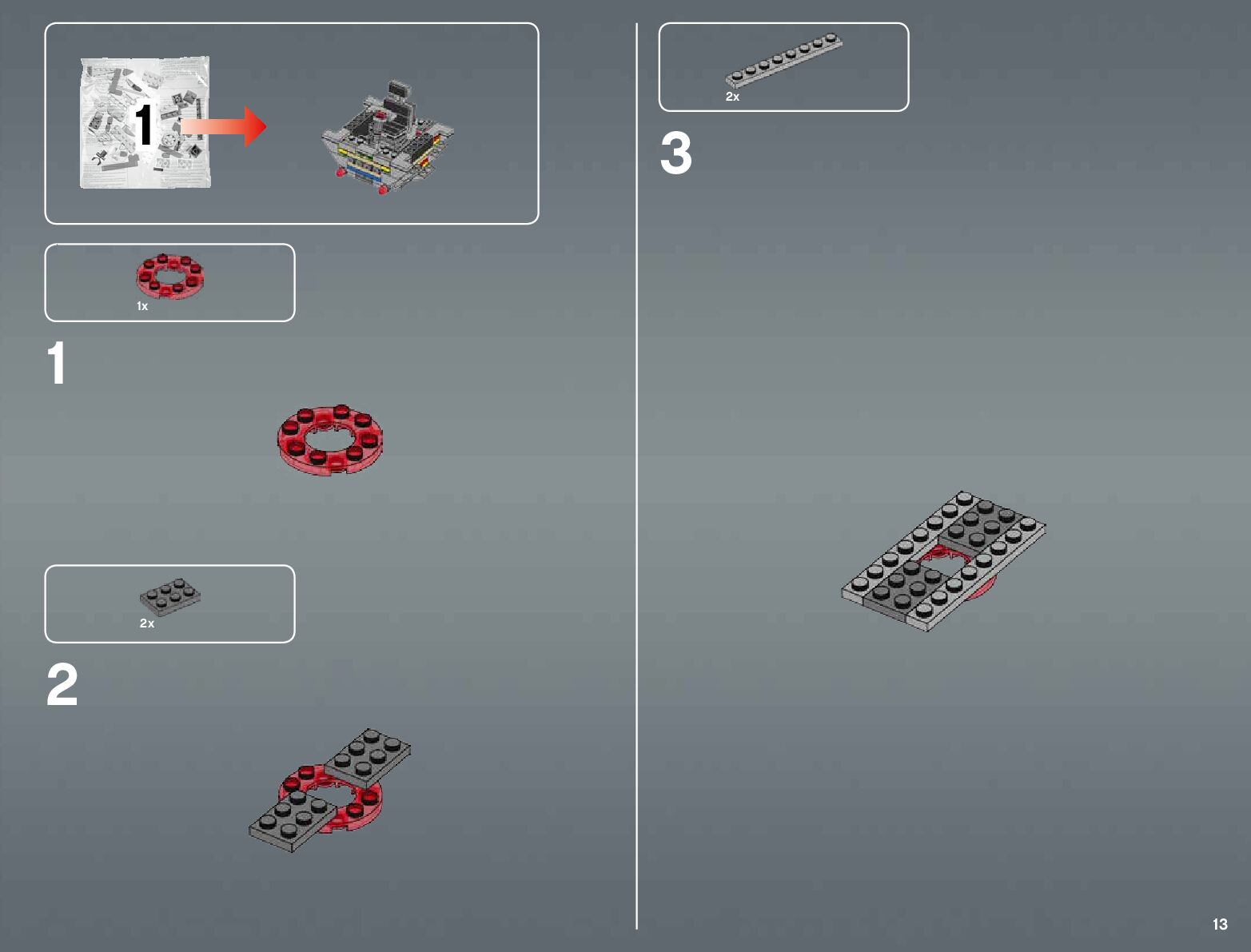 1

1x

1

2x

2

2x

3

13