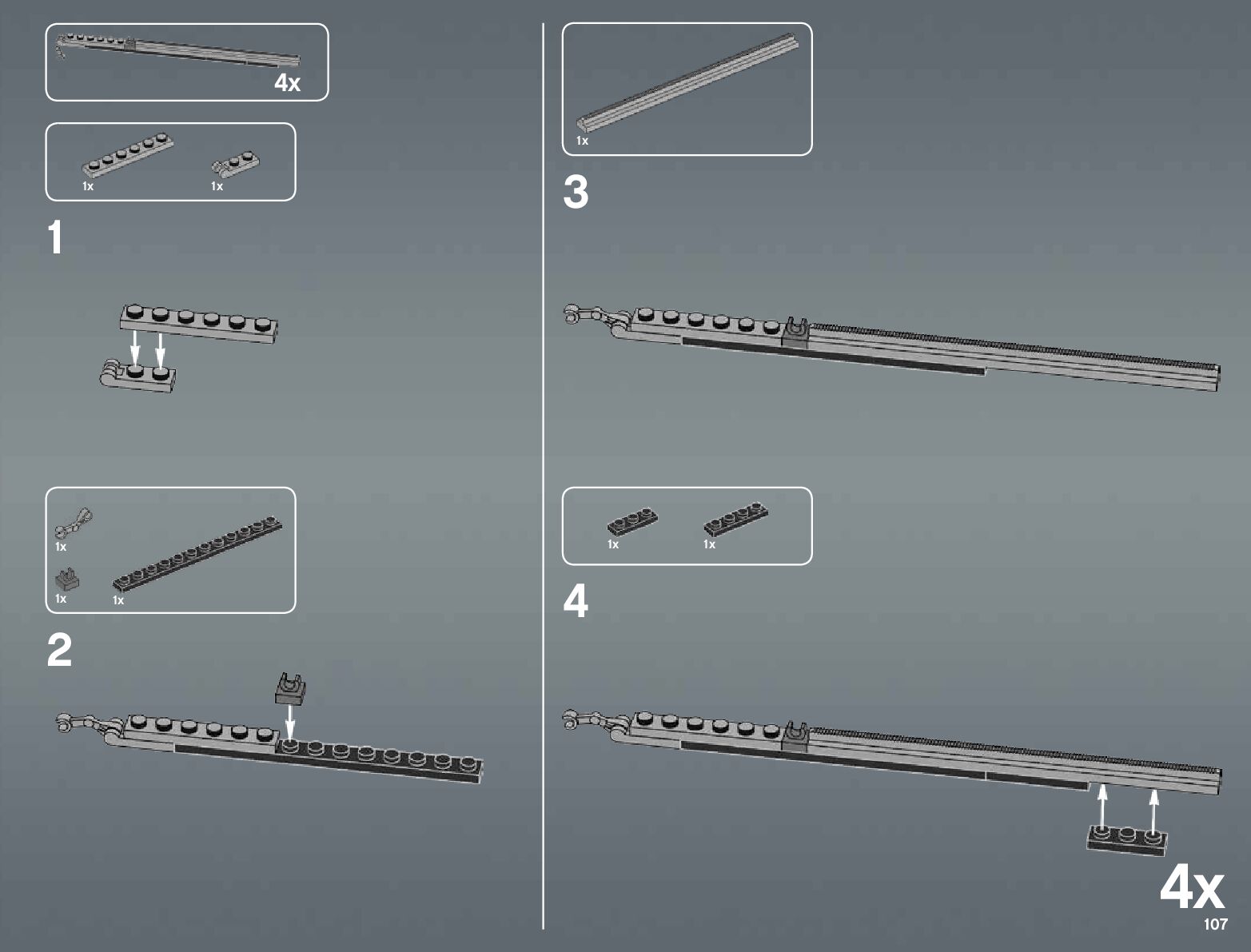 4x

1x 1x

1

1x
1x 1x

2

1x

3

1x 1x

4

4x
107