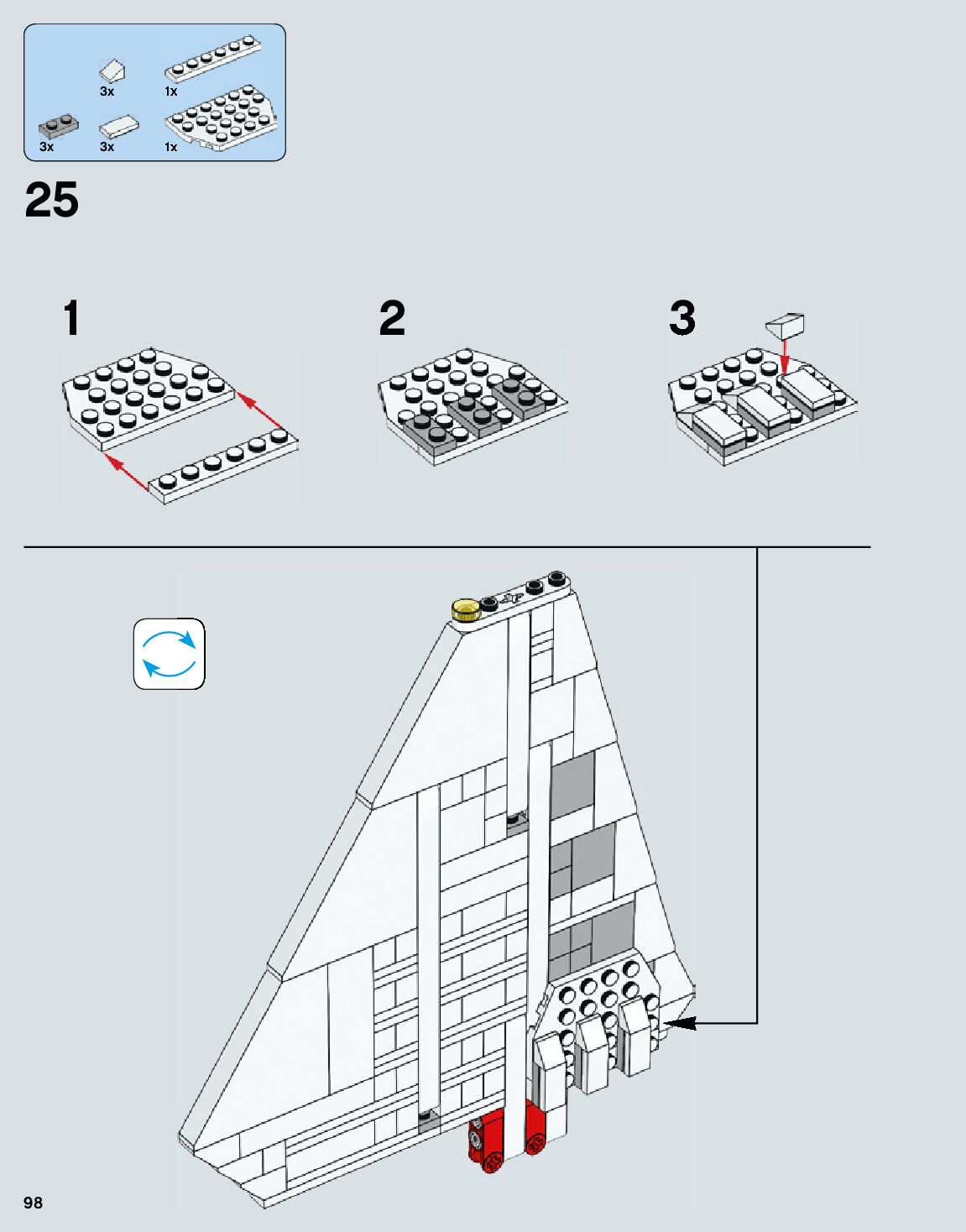 3x
1x
3x
3x
1x

25

1

2

3

98