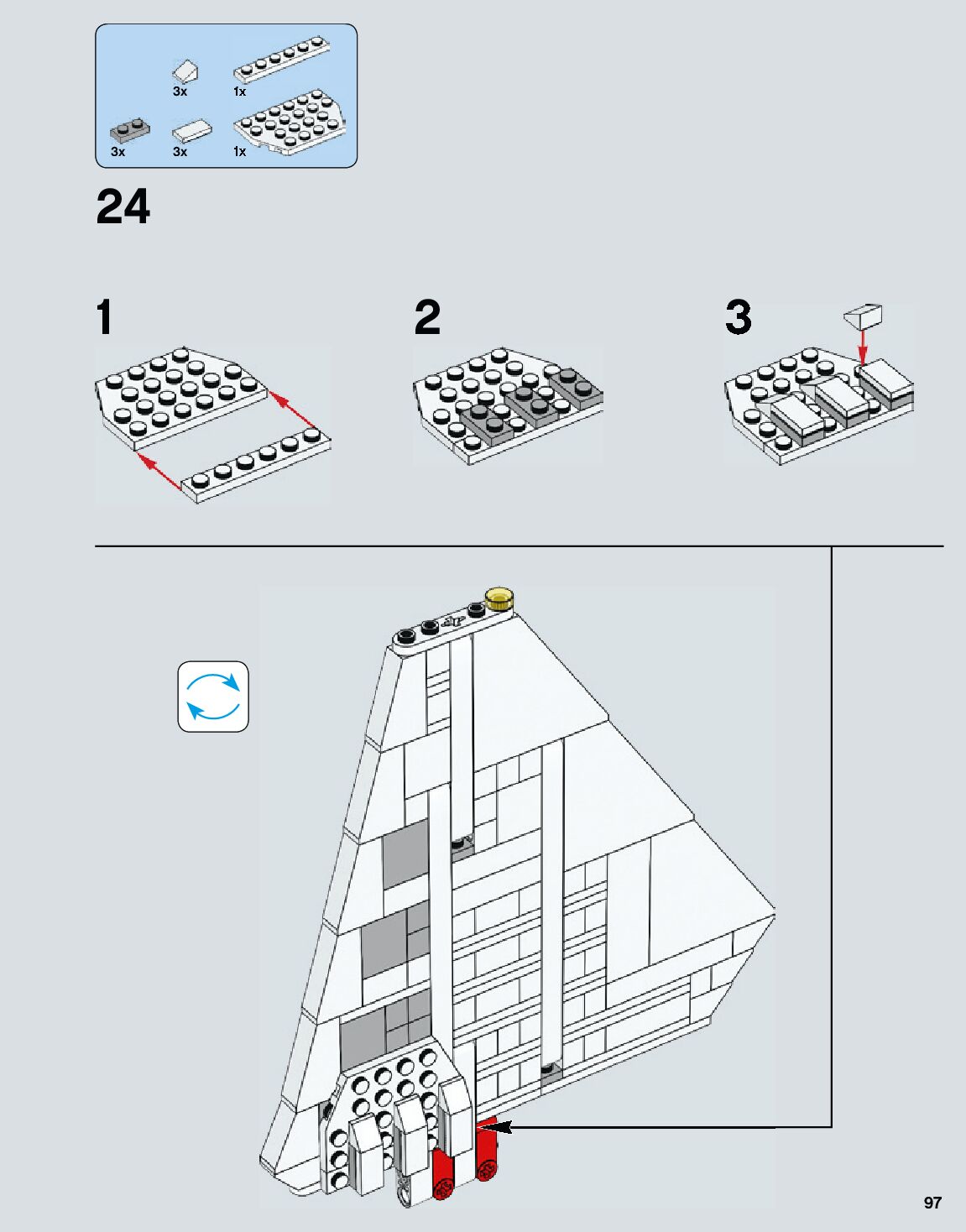 3x
1x
3x
3x
1x

24

1

2

3

97