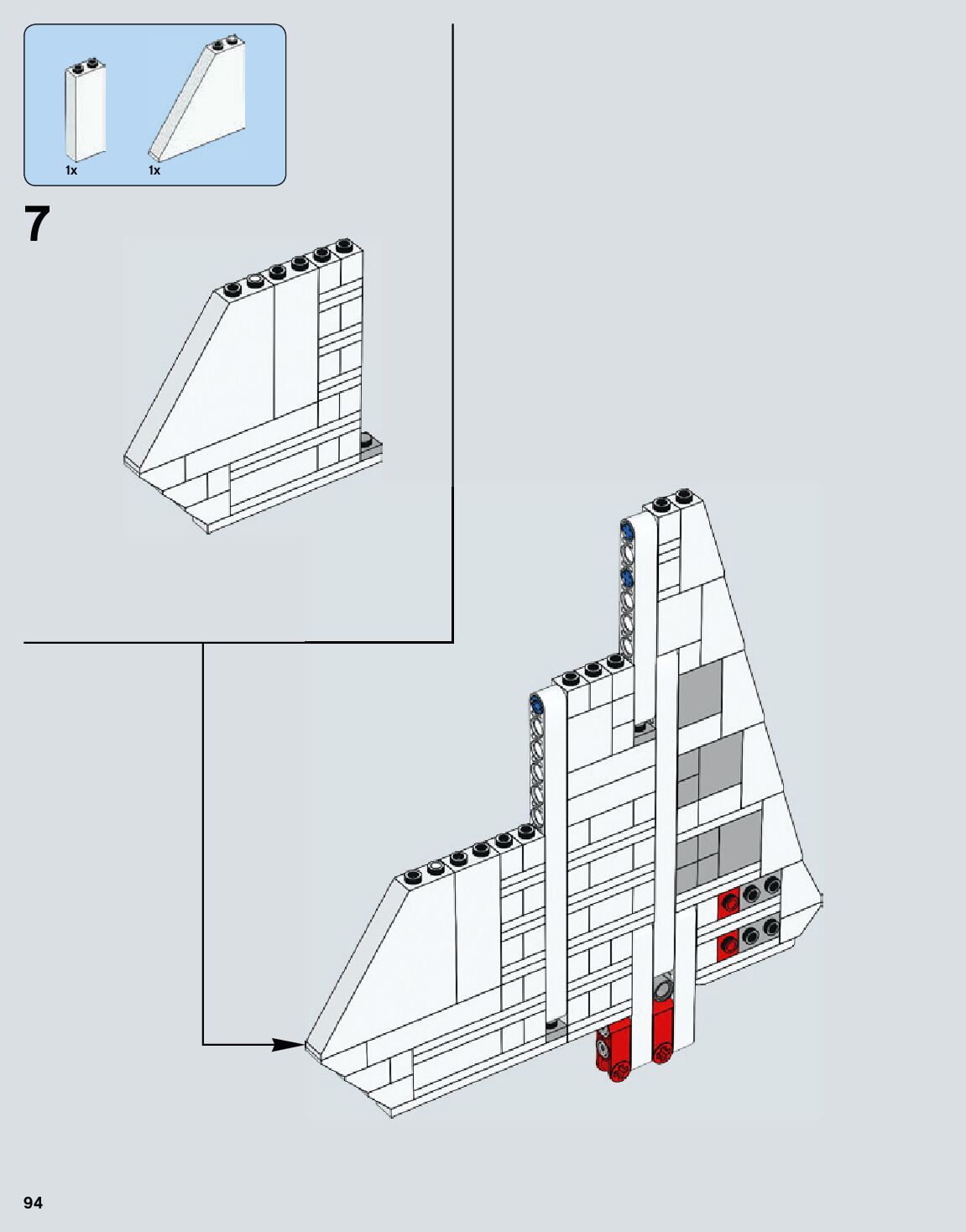 1x 1x

7

94